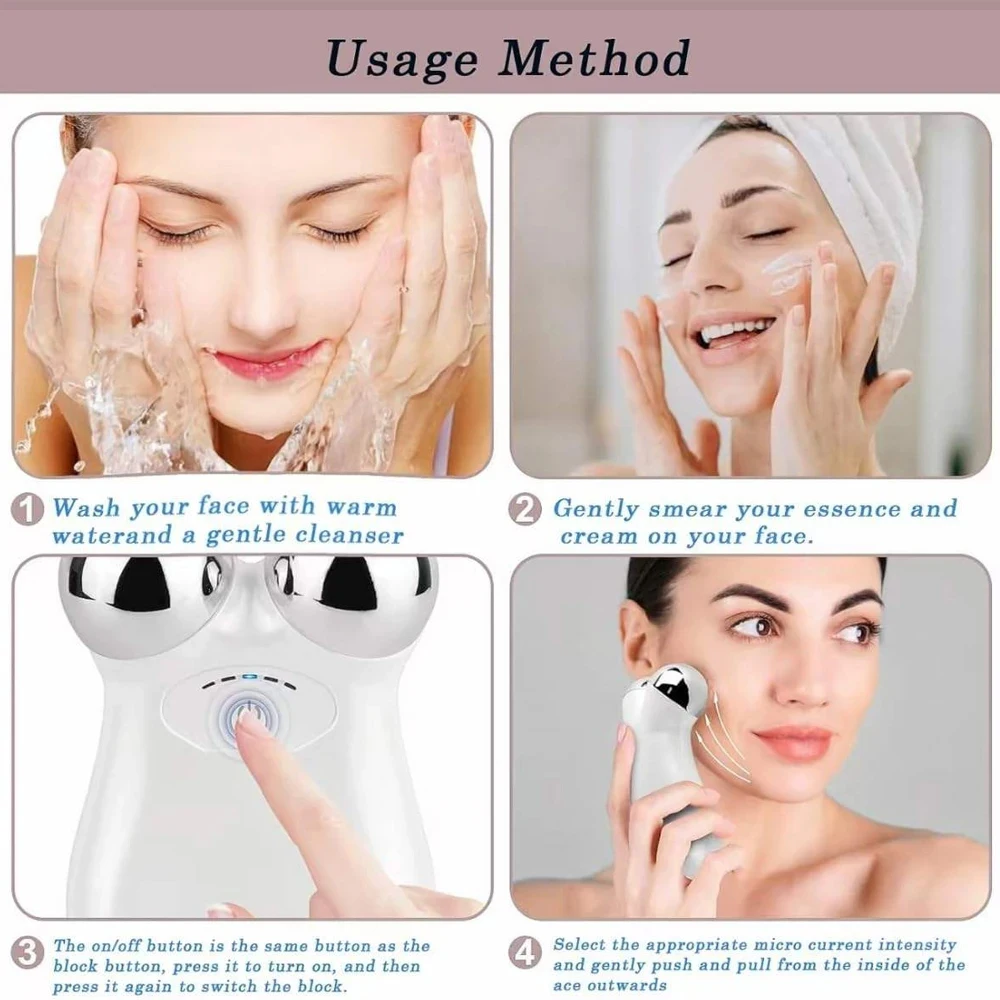 Usage Method

1 Wash your face with warm waterand a gentle cleanser

2 Gently smear your essence and cream on your face.

3 The on/off button is the same button as the block button, press it to turn on, and then press it again to switch the block.

4 Select the appropriate micro current intensity and gently push and pull from the inside of the ace outwards