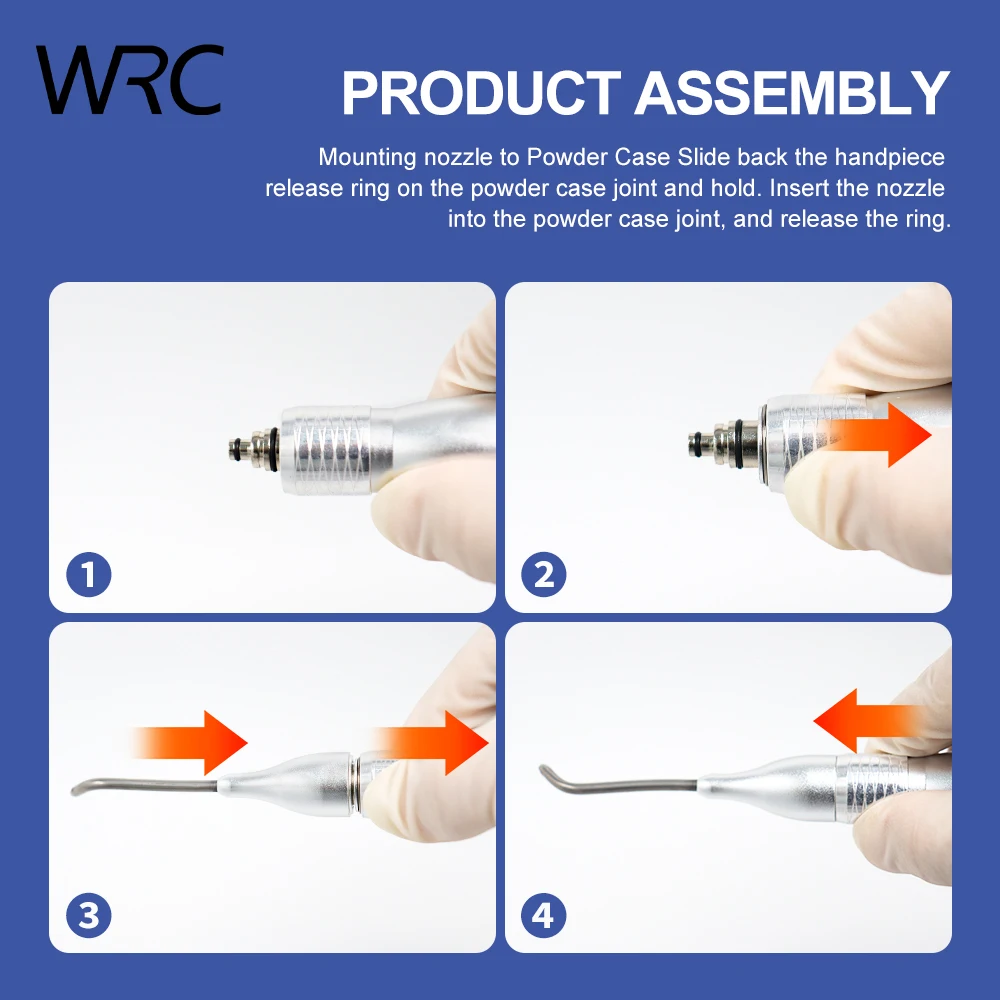 WRC

PRODUCT ASSEMBLY

Mounting nozzle to Powder Case Slide back the handpiece release ring on the powder case joint and hold. Insert the nozzle into the powder case joint, and release the ring.

1

2

3

4