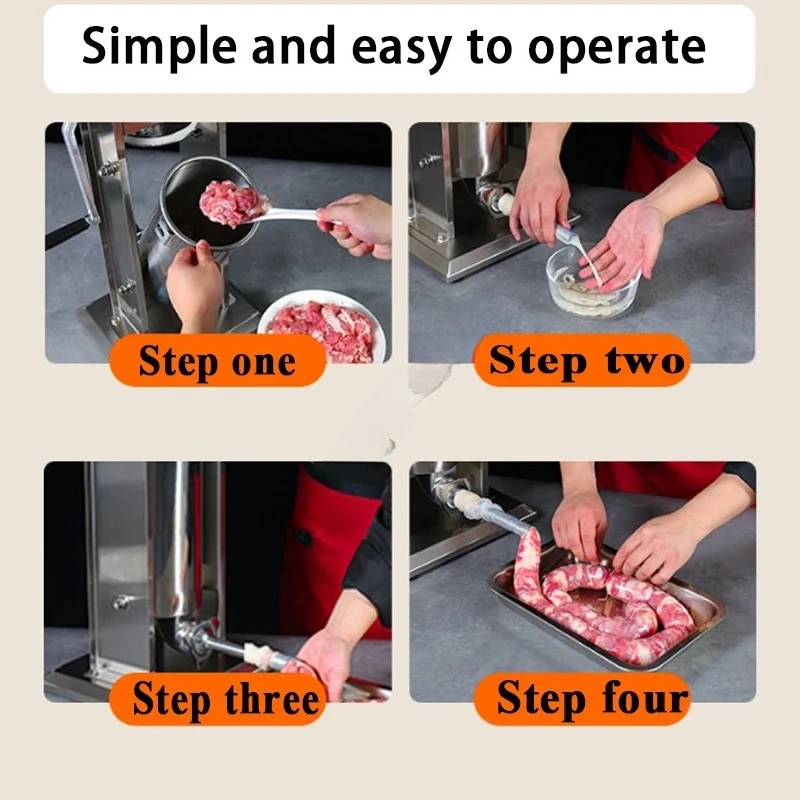 Simple and easy to operate

Step one

Step two

Step three

Step four