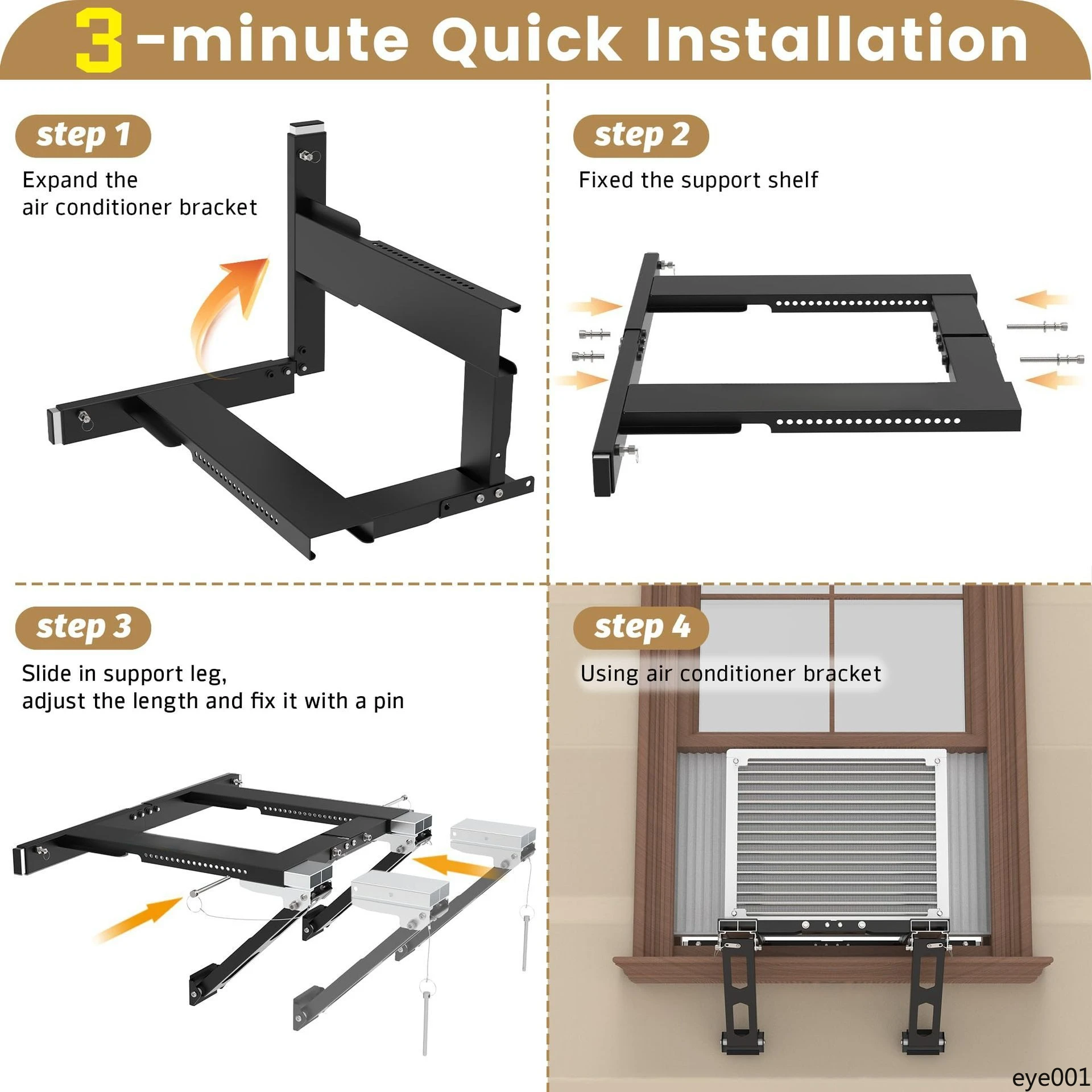 3-minute Quick Installation

step 1

Expand the air conditioner bracket

step 2

Fixed the support shelf

step 3

Slide in support leg, adjust the length and fix it with a pin

step 4

Using air conditioner bracket

eye001