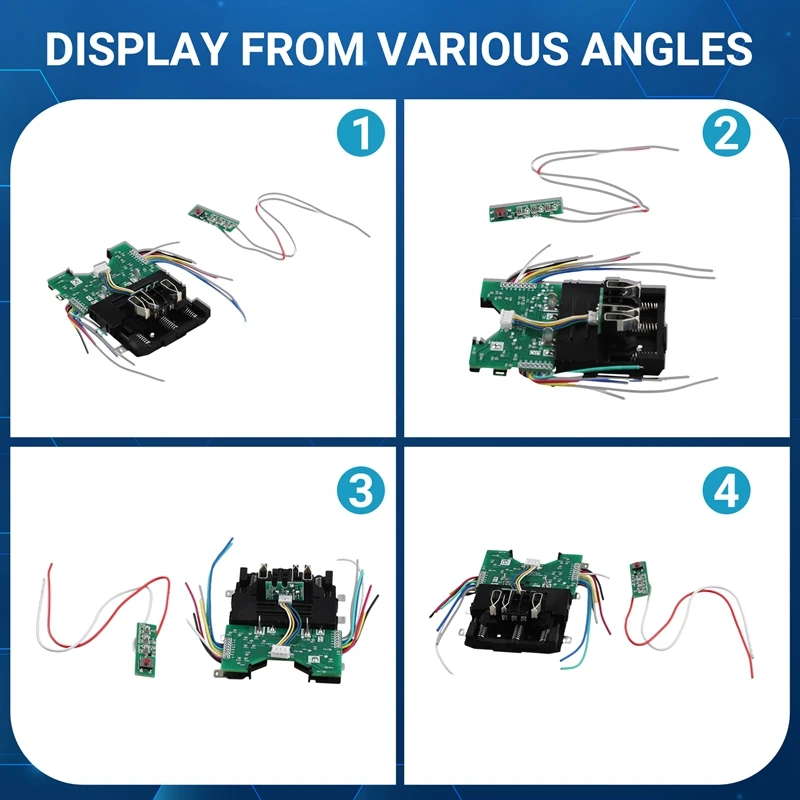 DISPLAY FROM VARIOUS ANGLES

1

2

3

4