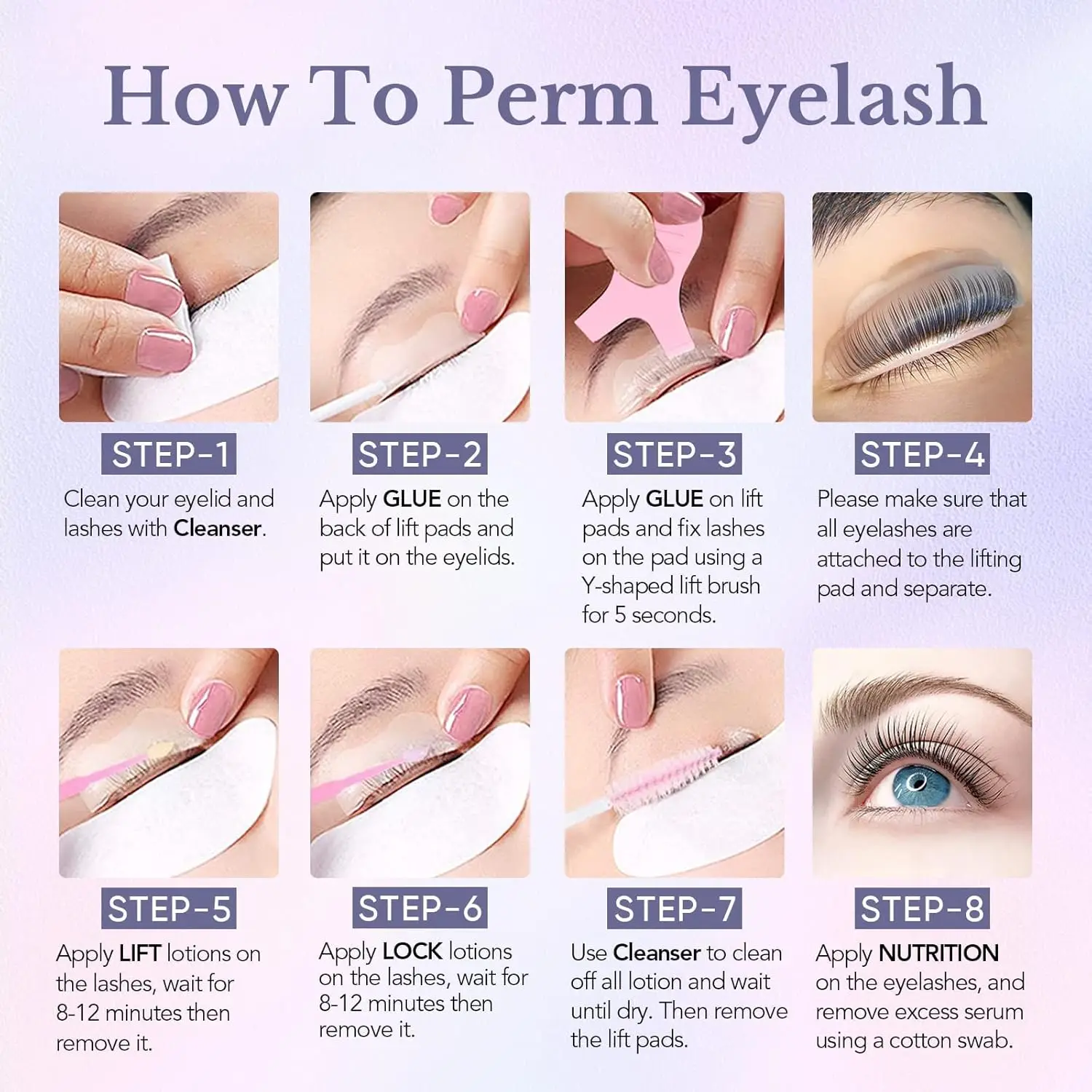 How To Perm Eyelash

STEP-1

Clean your eyelid and lashes with Cleanser.

STEP-2

Apply GLUE on the back of lift pads and put it on the eyelids.

STEP-3

Apply GLUE on lift pads and fix lashes on the pad using a Y-shaped lift brush for 5 seconds.

STEP-4

Please make sure that all eyelashes are attached to the lifting pad and separate.

STEP-5

Apply LIFT lotions on the lashes, wait for 8-12 minutes then remove it.

STEP-6

Apply LOCK lotions on the lashes, wait for 8-12 minutes then remove it.

STEP-7

Use Cleanser to clean off all lotion and wait until dry. Then remove the lift pads.

STEP-8

Apply NUTRITION on the eyelashes, and remove excess serum using a cotton swab.