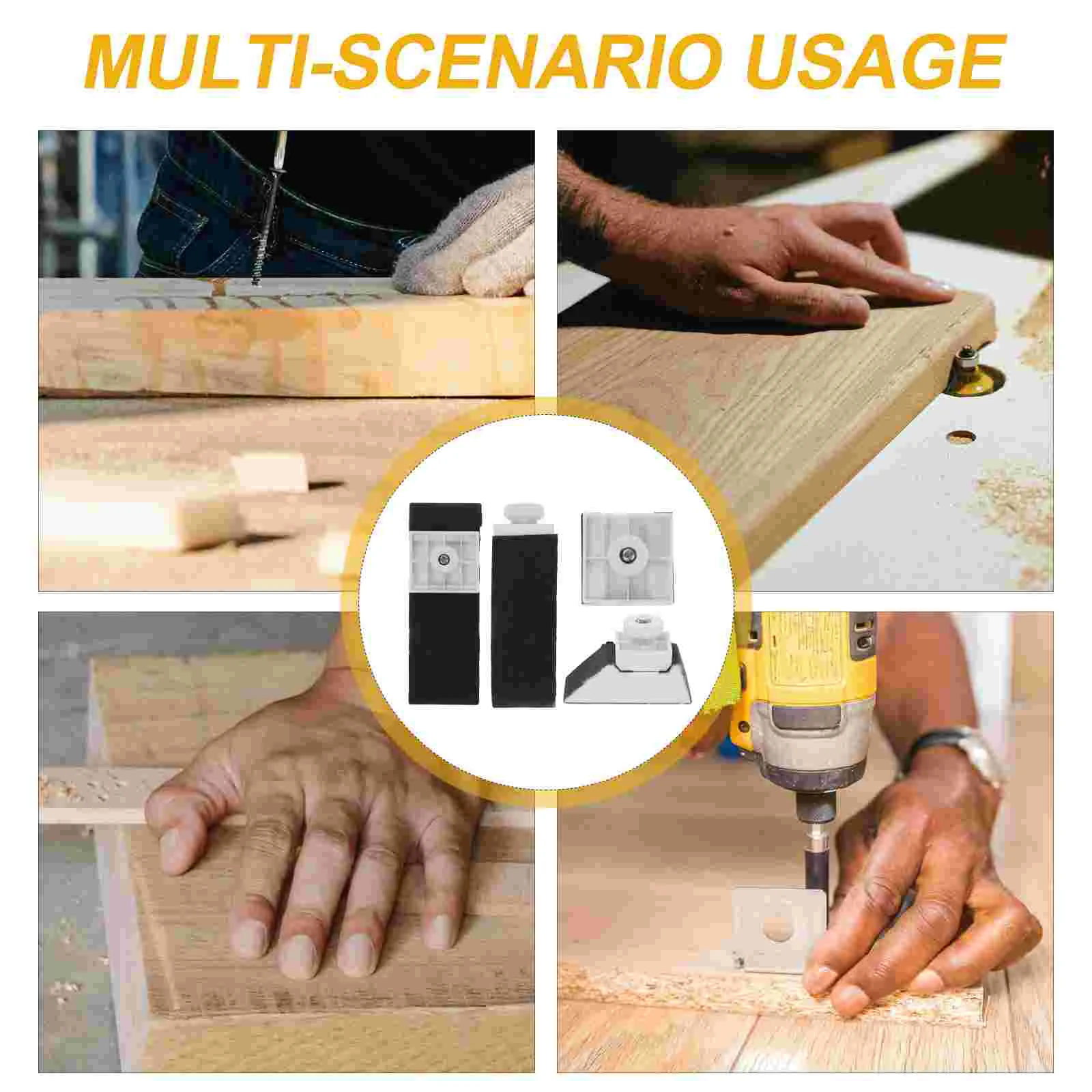 MULTI-SCENARIO USAGE