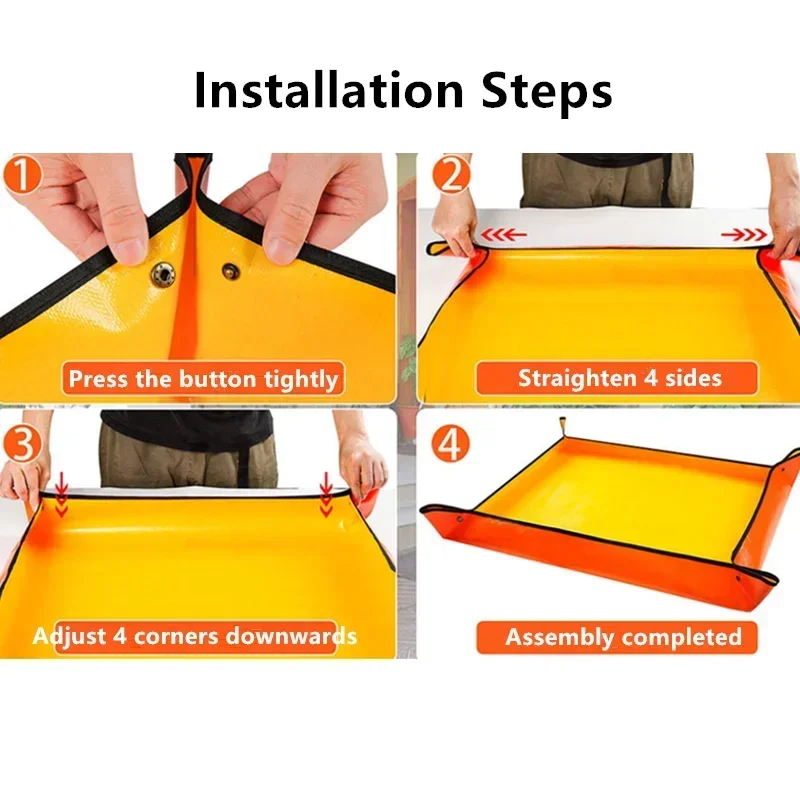 Installation Steps

1
Press the button tightly

2
Straighten 4 sides

3
Adjust 4 corners downwards

4
Assembly completed