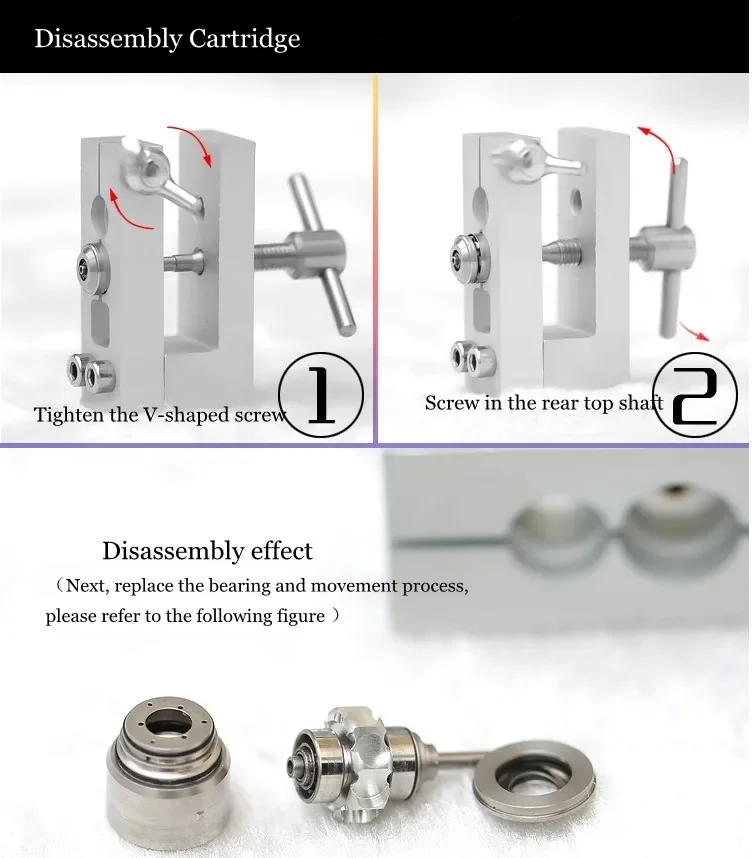 Disassembly Cartridge

Tighten the V-shaped screw ①

Screw in the rear top shaft ②

Disassembly effect

（Next, replace the bearing and movement process, please refer to the following figure ）