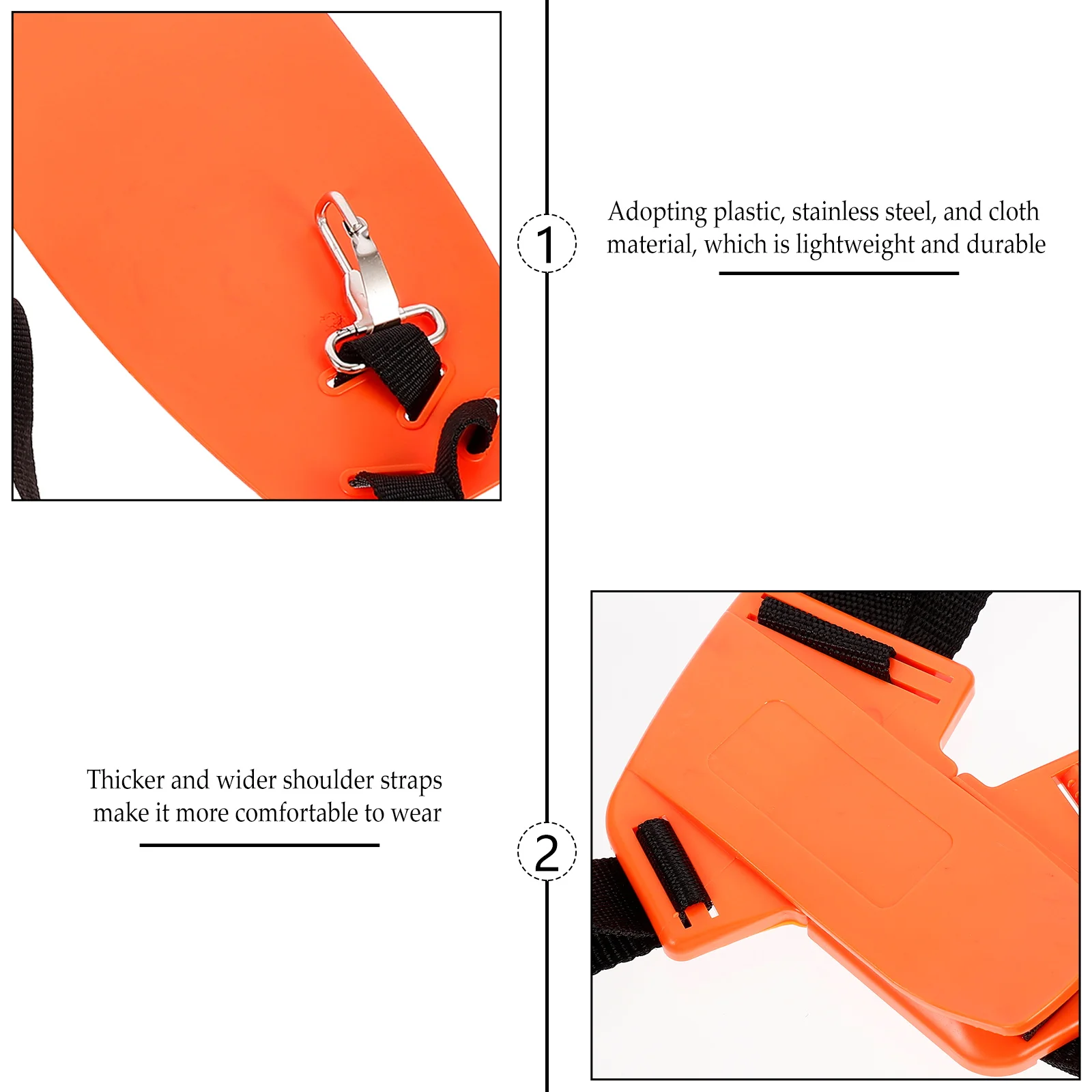 1

Adopting plastic, stainless steel, and cloth material, which is lightweight and durable

Thicker and wider shoulder straps make it more comfortable to wear

2