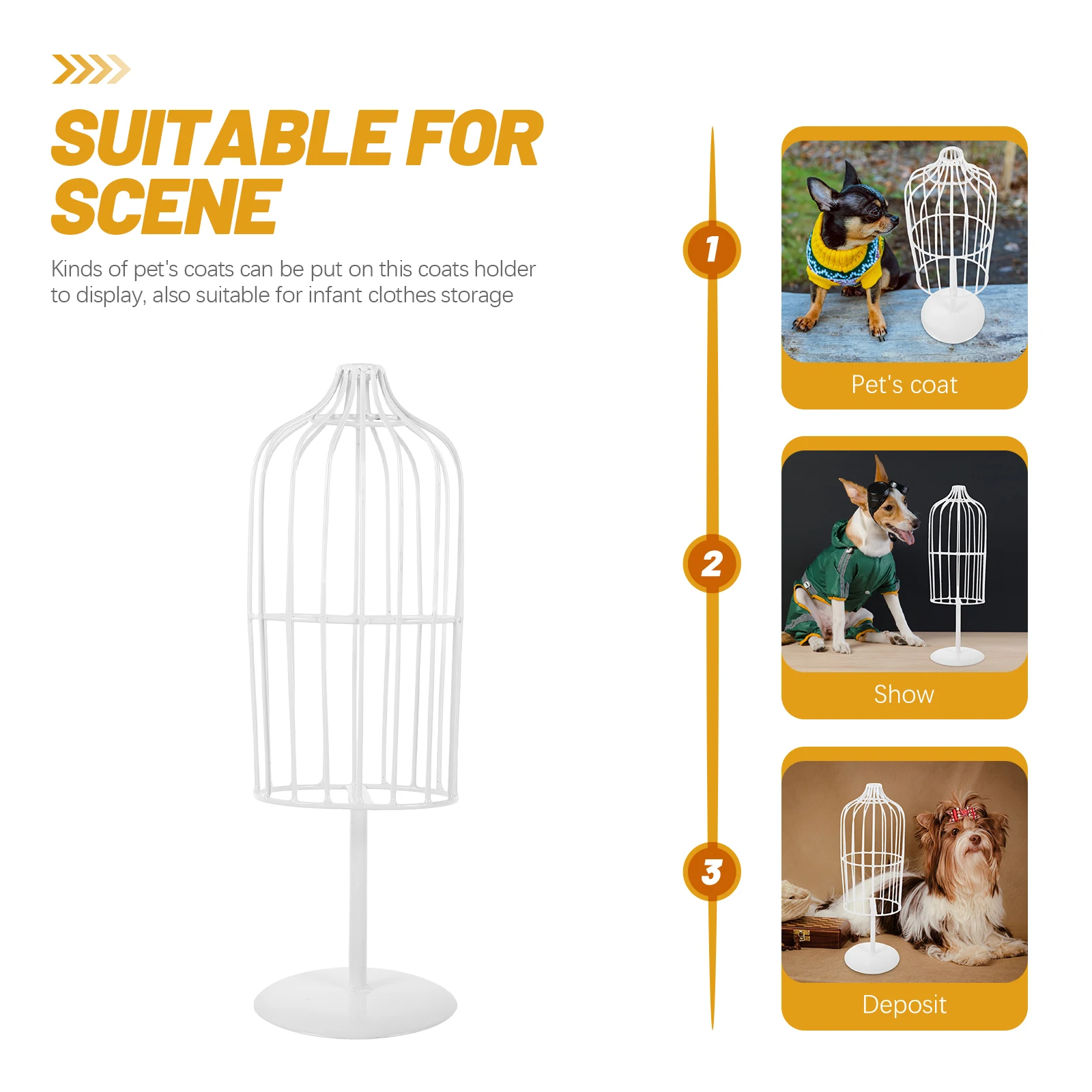 SUITABLE FOR SCENE

Kinds of pet's coats can be put on this coats holder to display, also suitable for infant clothes storage

1

Pet's coat

2

Show

3

Deposit