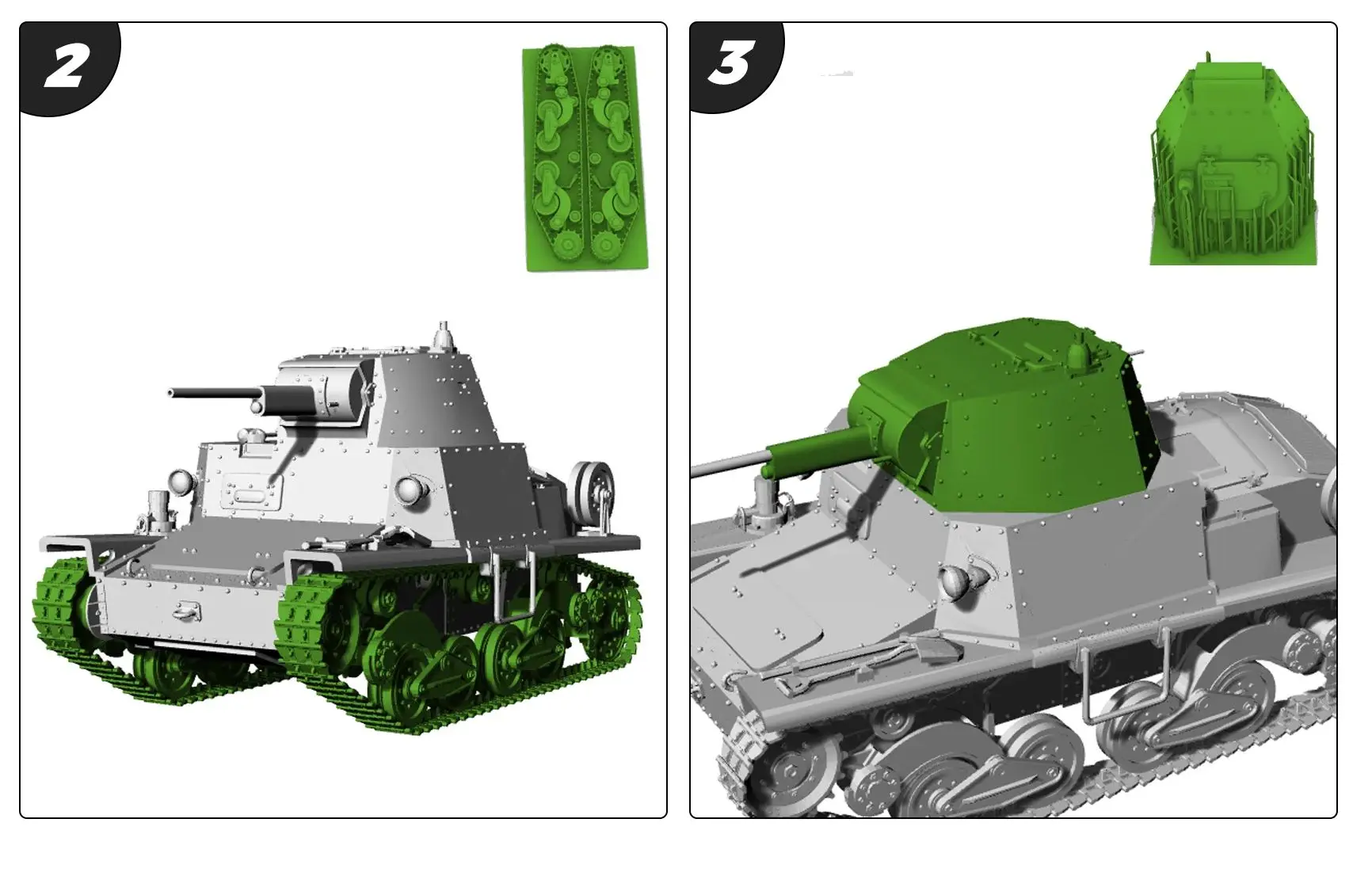 2

3