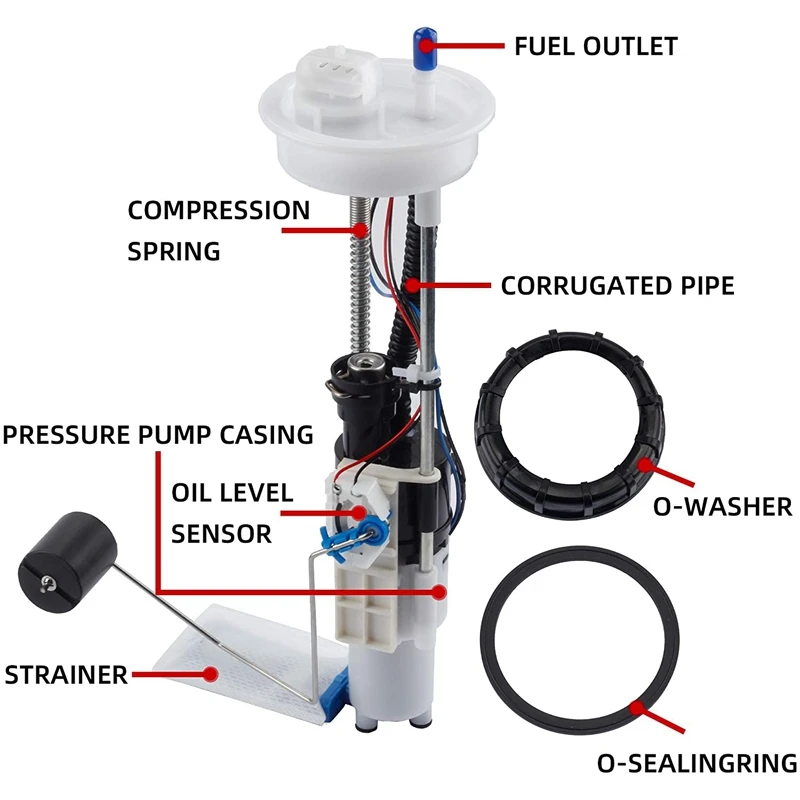 FUEL OUTLET

COMPRESSION SPRING

CORRUGATED PIPE

PRESSURE PUMP CASING

OIL LEVEL SENSOR

O-WASHER

STRAINER

O-SEALINGRING