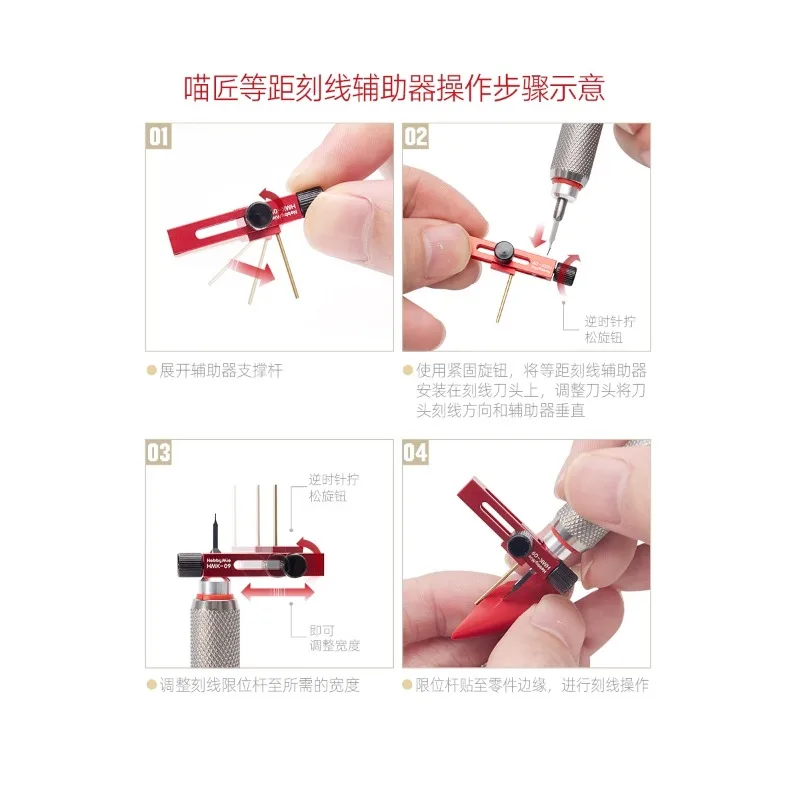 喵匠等距刻线辅助器操作步骤示意

01

展开辅助器支撑杆

02

逆时针拧松旋钮

使用紧固旋钮，将等距刻线辅助器安装在刻线刀头上，调整刀头将刀头刻线方向和辅助器垂直

03

逆时针拧松旋钮

HobbyMio
HMK-09

即可调整宽度

调整刻线限位杆至所需的宽度

04

限位杆贴至零件边缘，进行刻线操作