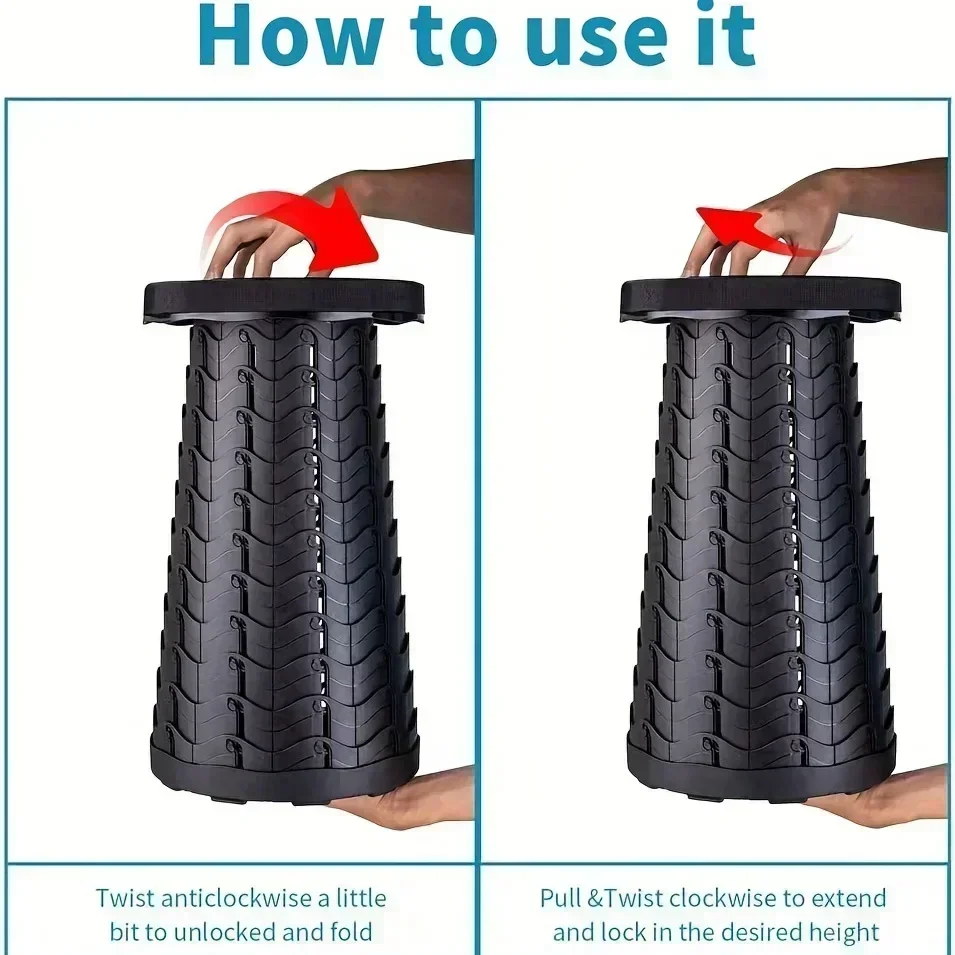 How to use it

Twist anticlockwise a little bit to unlocked and fold

Pull &Twist clockwise to extend and lock in the desired height