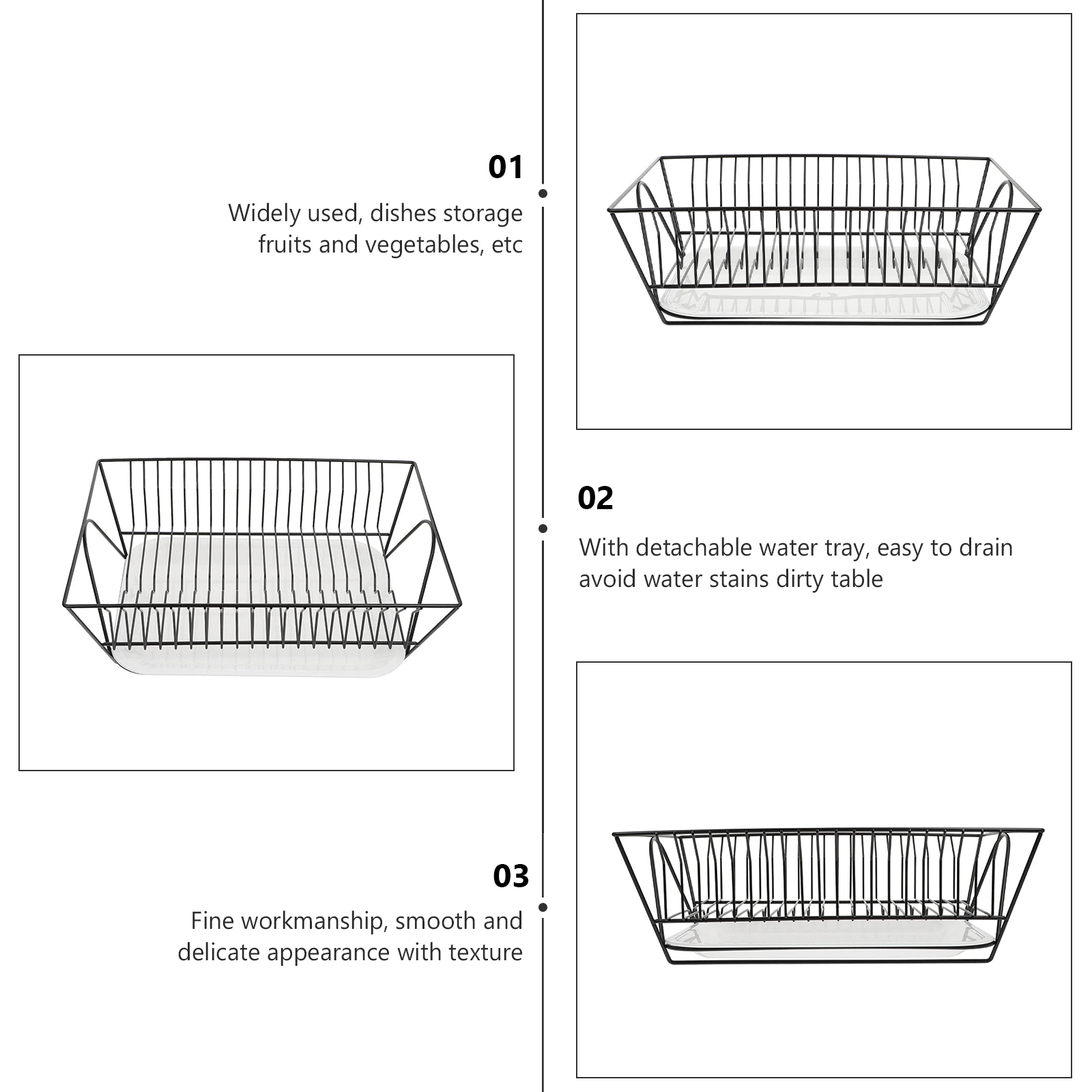 01

Widely used, dishes storage fruits and vegetables, etc

02

With detachable water tray, easy to drain avoid water stains dirty table

03

Fine workmanship, smooth and delicate appearance with texture