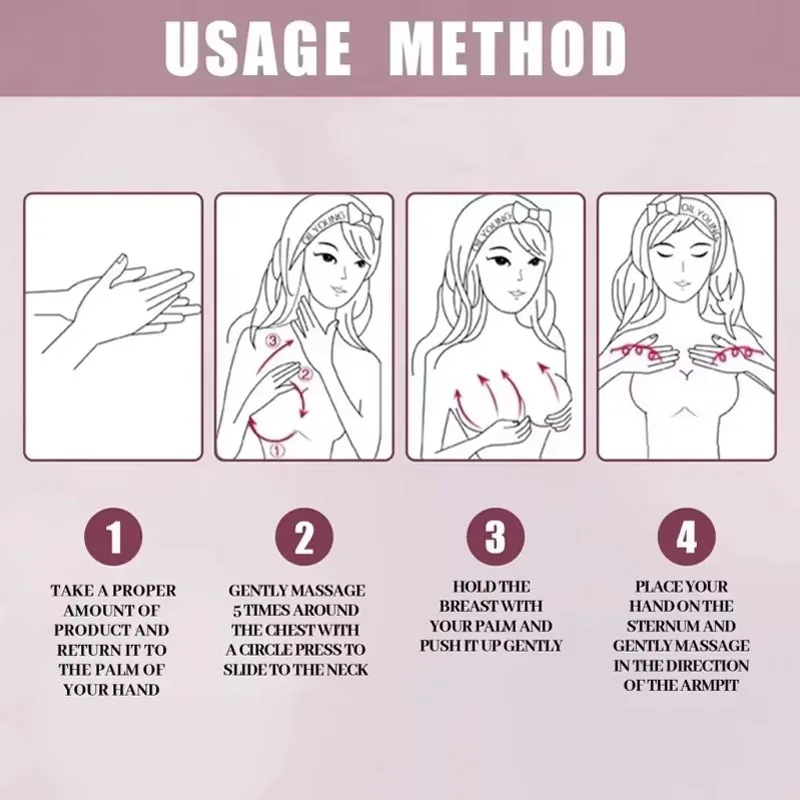 USAGE METHOD

OIL YOUNG

③

②

①

OIL YOUNG

OIL YOUNG

1

TAKE A PROPER AMOUNT OF PRODUCT AND RETURN IT TO THE PALM OF YOUR HAND

2

GENTLY MASSAGE 5 TIMES AROUND THE CHEST WITH A CIRCLE PRESS TO SLIDE TO THE NECK

3

HOLD THE BREAST WITH YOUR PALM AND PUSH IT UP GENTLY

4

PLACE YOUR HAND ON THE STERNUM AND GENTLY MASSAGE IN THE DIRECTION OF THE ARMPIT