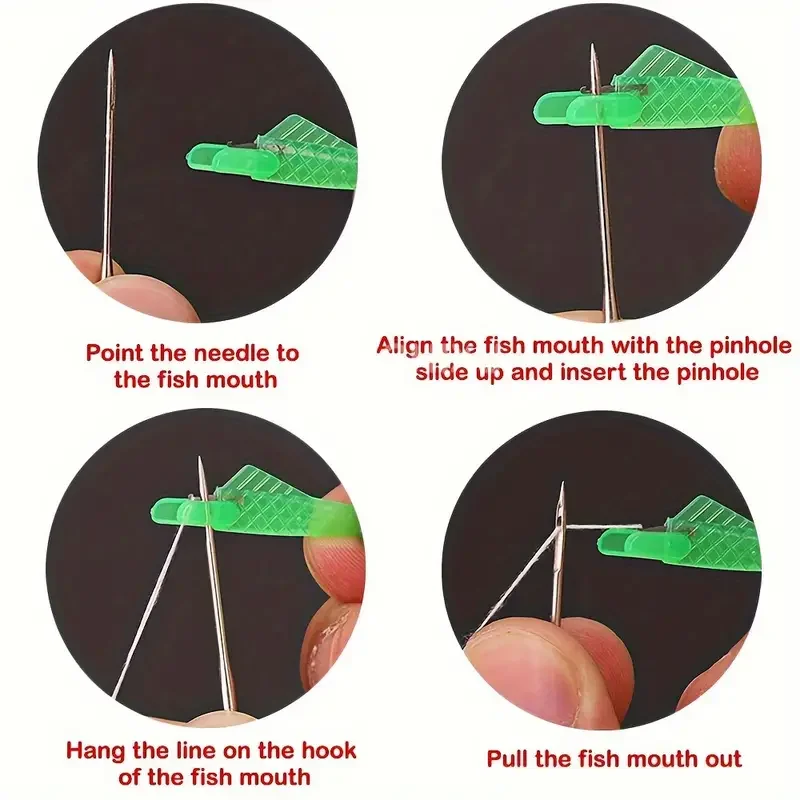 Point the needle to the fish mouth

Align the fish mouth with the pinhole slide up and insert the pinhole

Hang the line on the hook of the fish mouth

Pull the fish mouth out