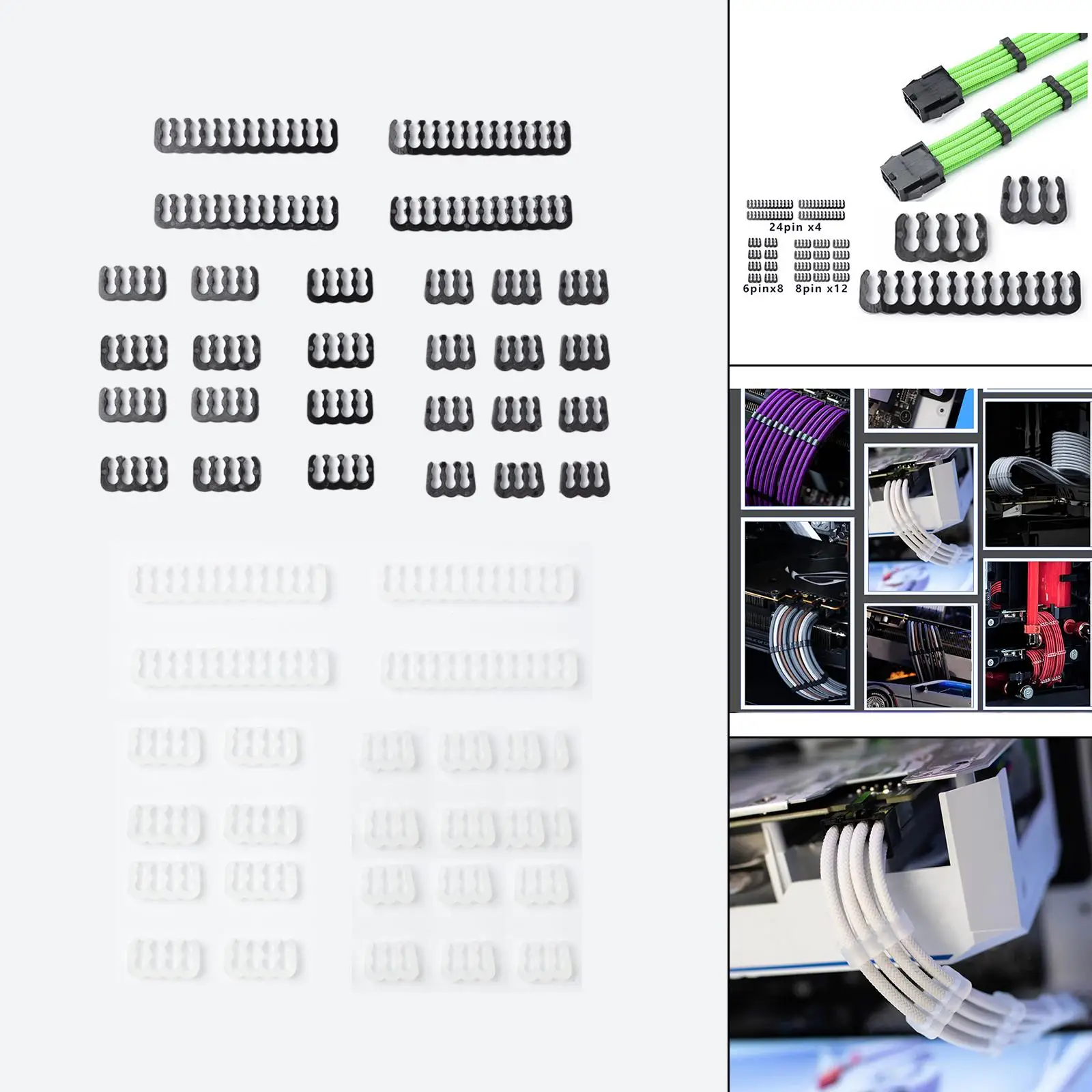 24pin x4
6pinx8 8pin x12