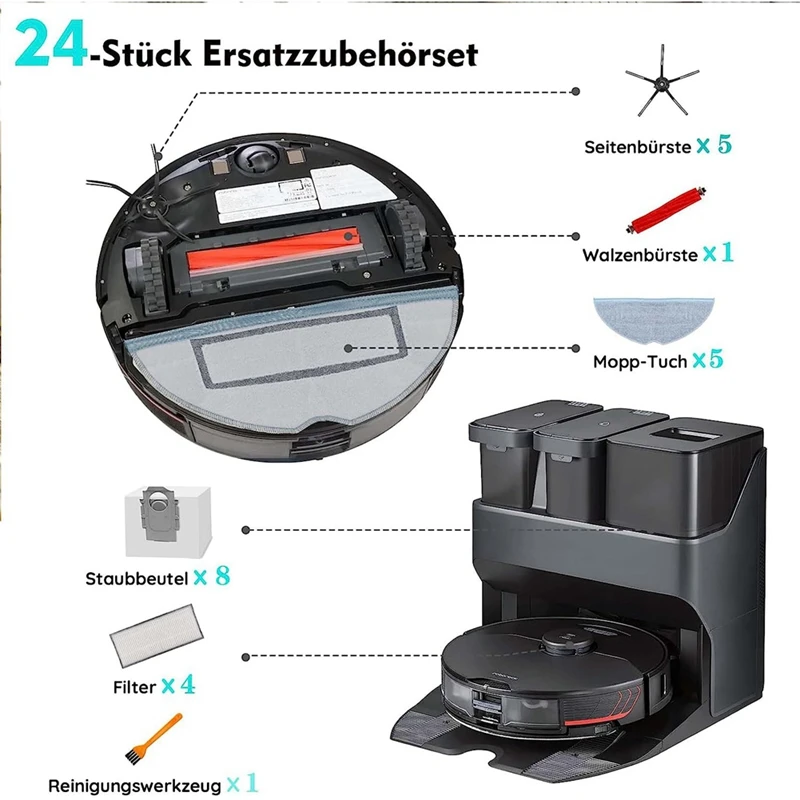 24-Stück Ersatzzubehörset

Seitenbürste x 5

Walzenbürste x 1

Mopp-Tuch x 5

Staubbeutel x 8

Filter x 4

Reinigungswerkzeug x 1