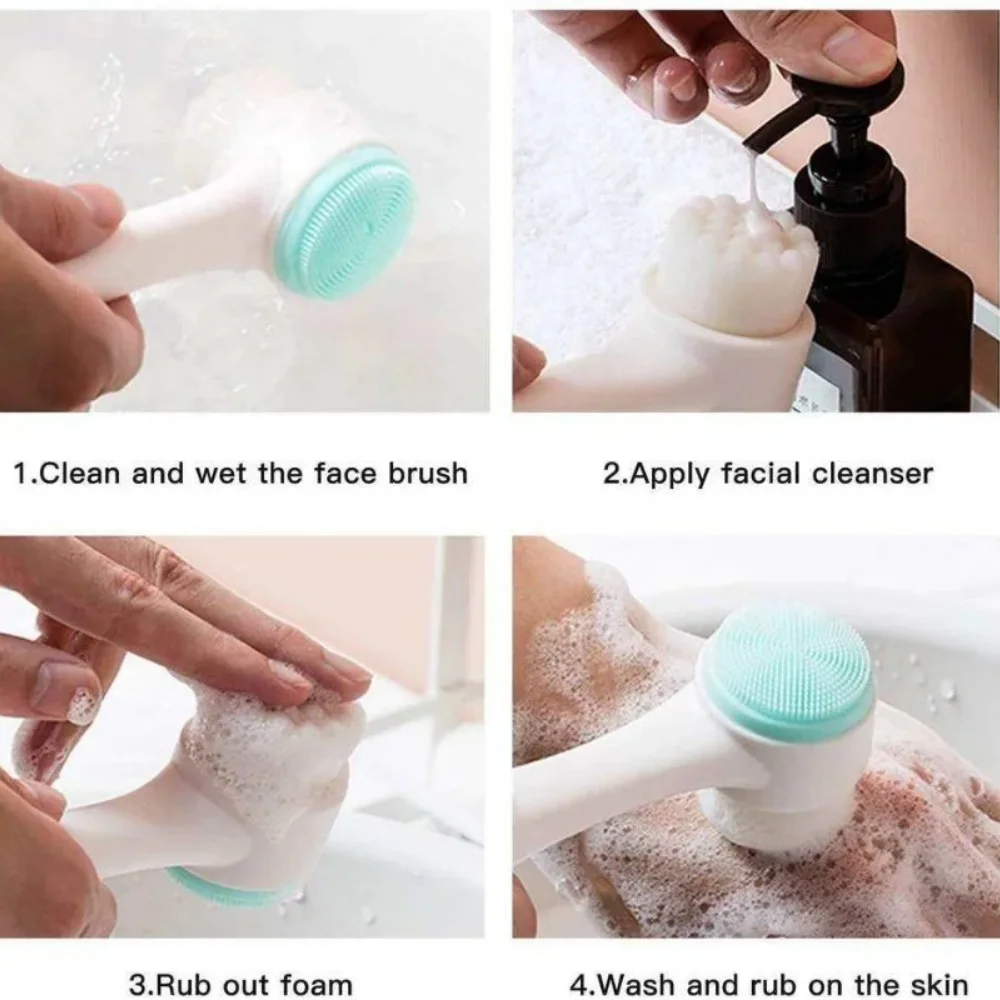 1.Clean and wet the face brush

2.Apply facial cleanser

3.Rub out foam

4.Wash and rub on the skin