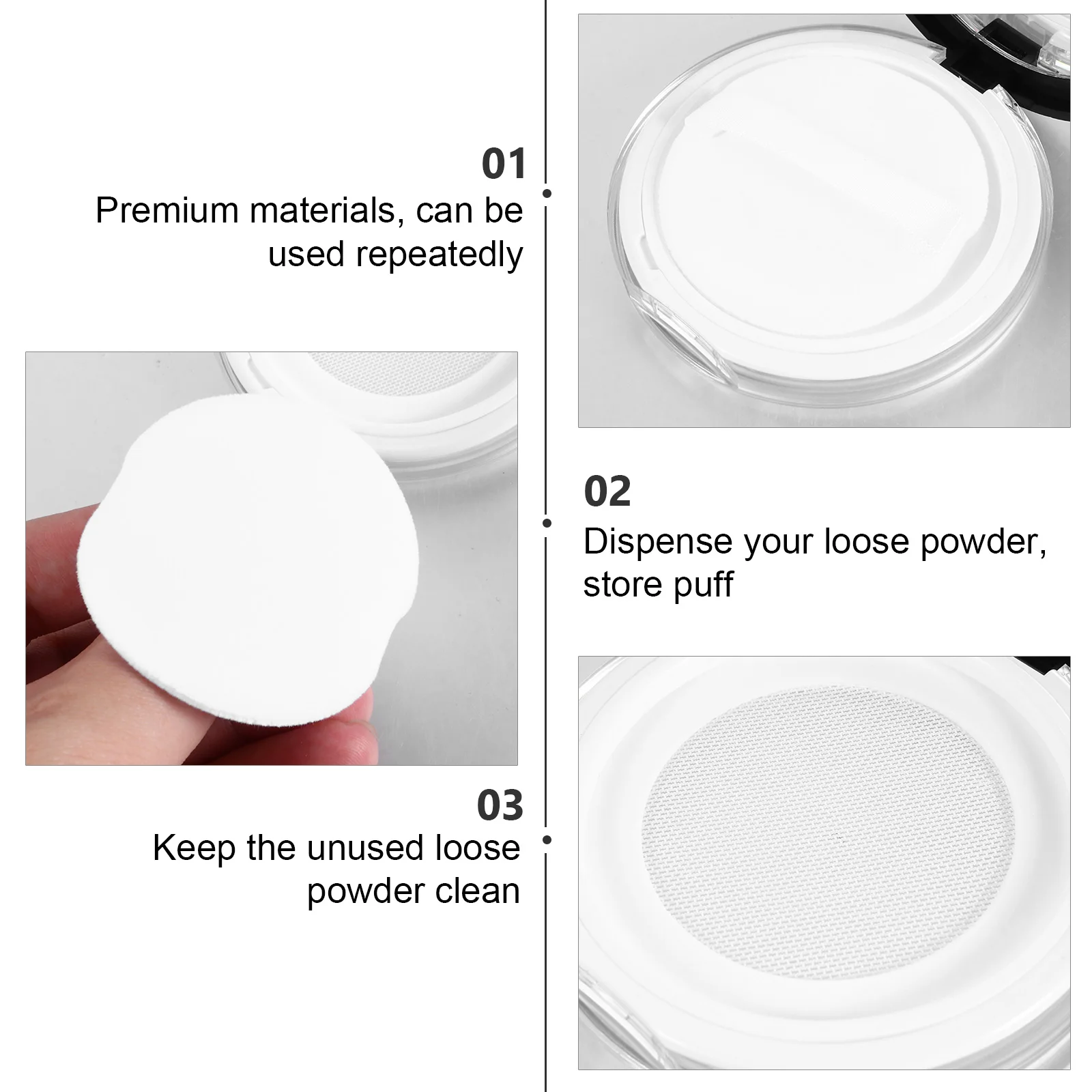 01
Premium materials, can be used repeatedly

02
Dispense your loose powder, store puff

03
Keep the unused loose powder clean