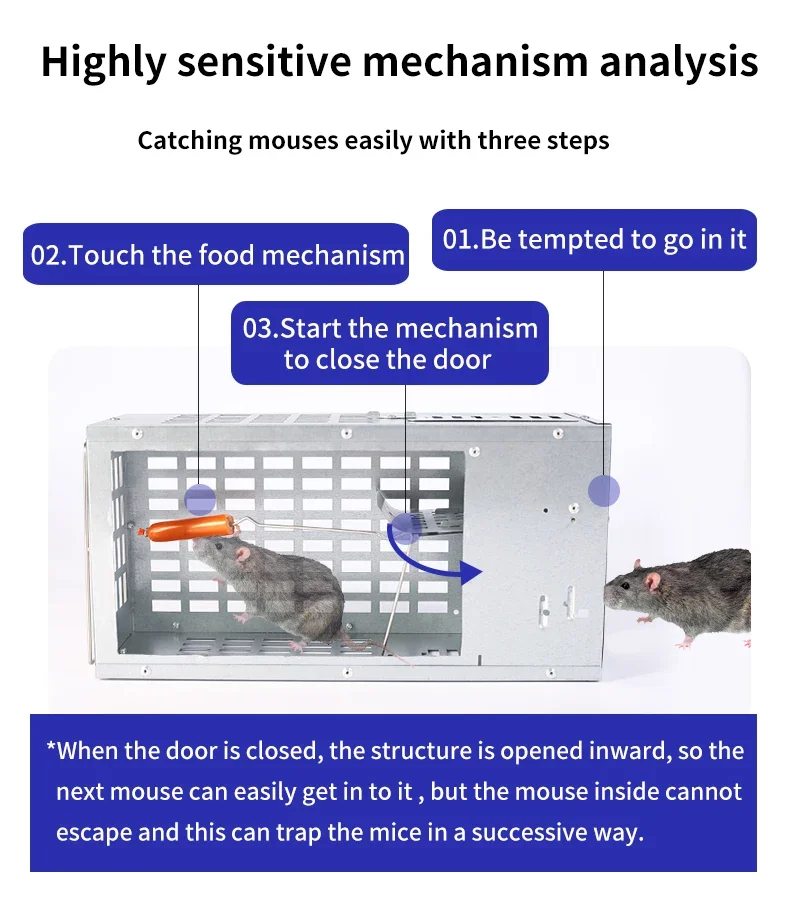 Highly sensitive mechanism analysis

Catching mouses easily with three steps

02.Touch the food mechanism

01.Be tempted to go in it

03.Start the mechanism to close the door

*When the door is closed, the structure is opened inward, so the next mouse can easily get in to it , but the mouse inside cannot escape and this can trap the mice in a successive way.