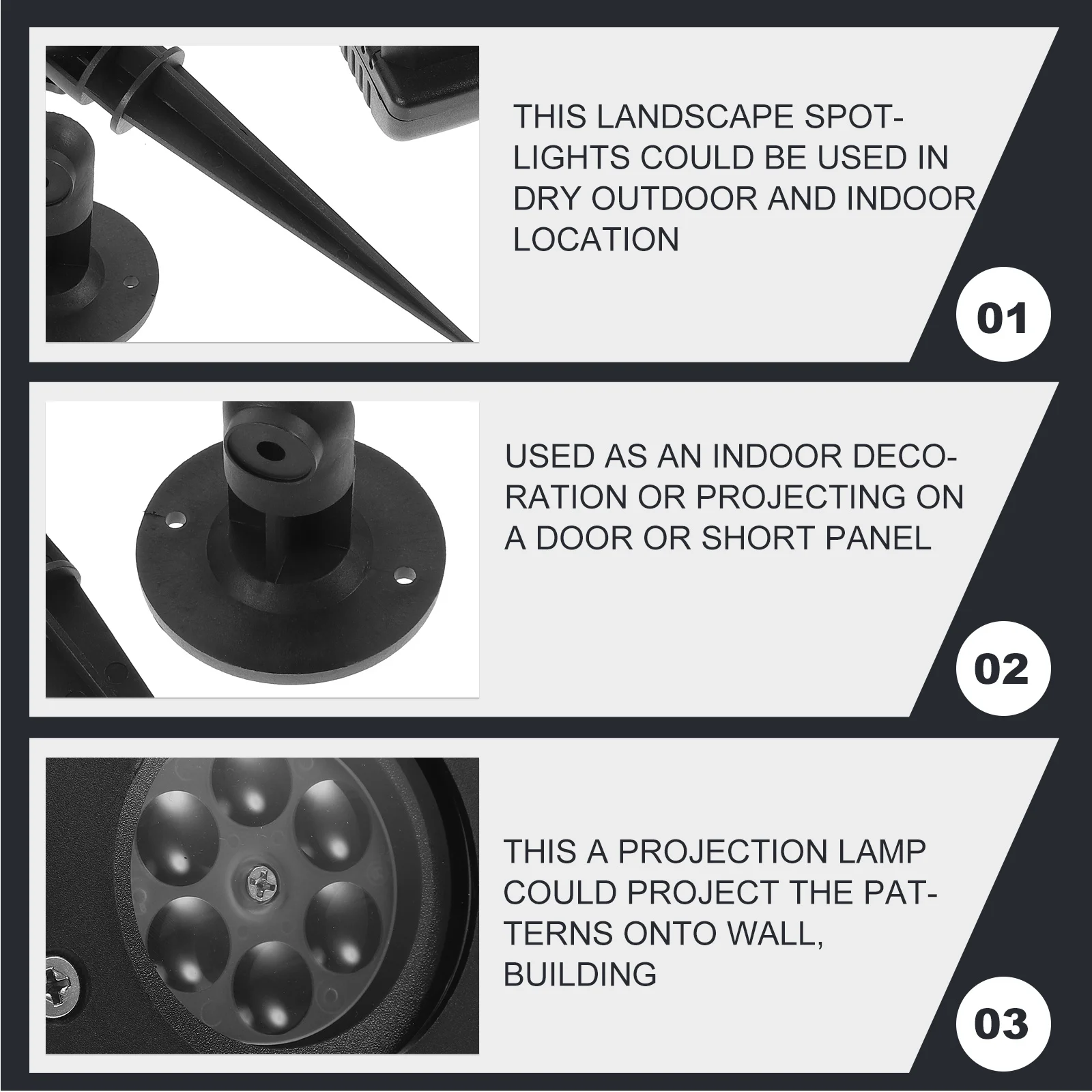 THIS LANDSCAPE SPOTLIGHTS COULD BE USED IN DRY OUTDOOR AND INDOOR LOCATION

01

USED AS AN INDOOR DECORATION OR PROJECTING ON A DOOR OR SHORT PANEL

02

THIS A PROJECTION LAMP COULD PROJECT THE PATTERNS ONTO WALL, BUILDING

03