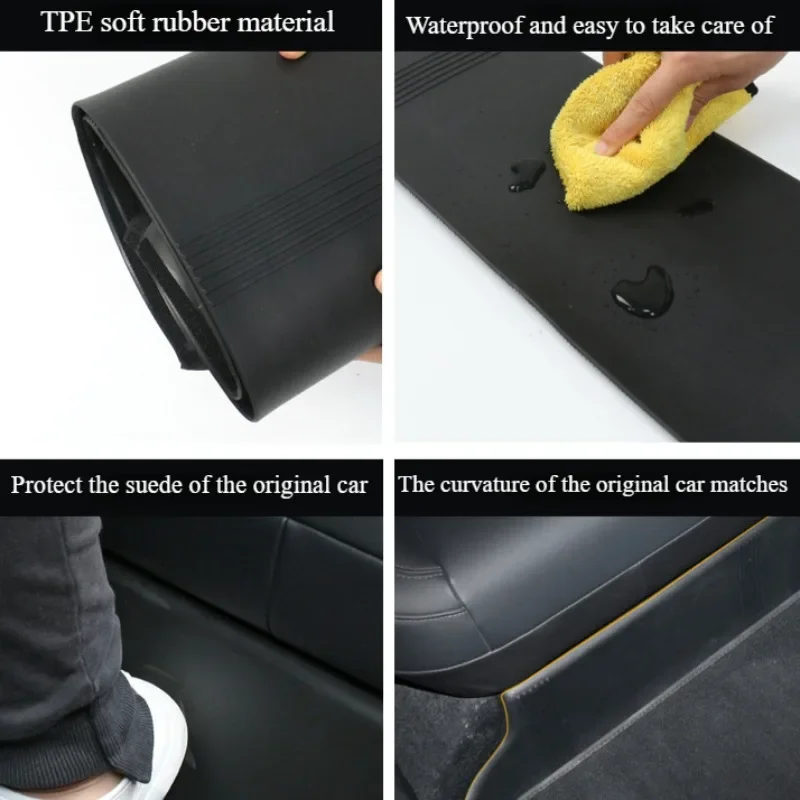 TPE soft rubber material

Waterproof and easy to take care of

Protect the suede of the original car

The curvature of the original car matches