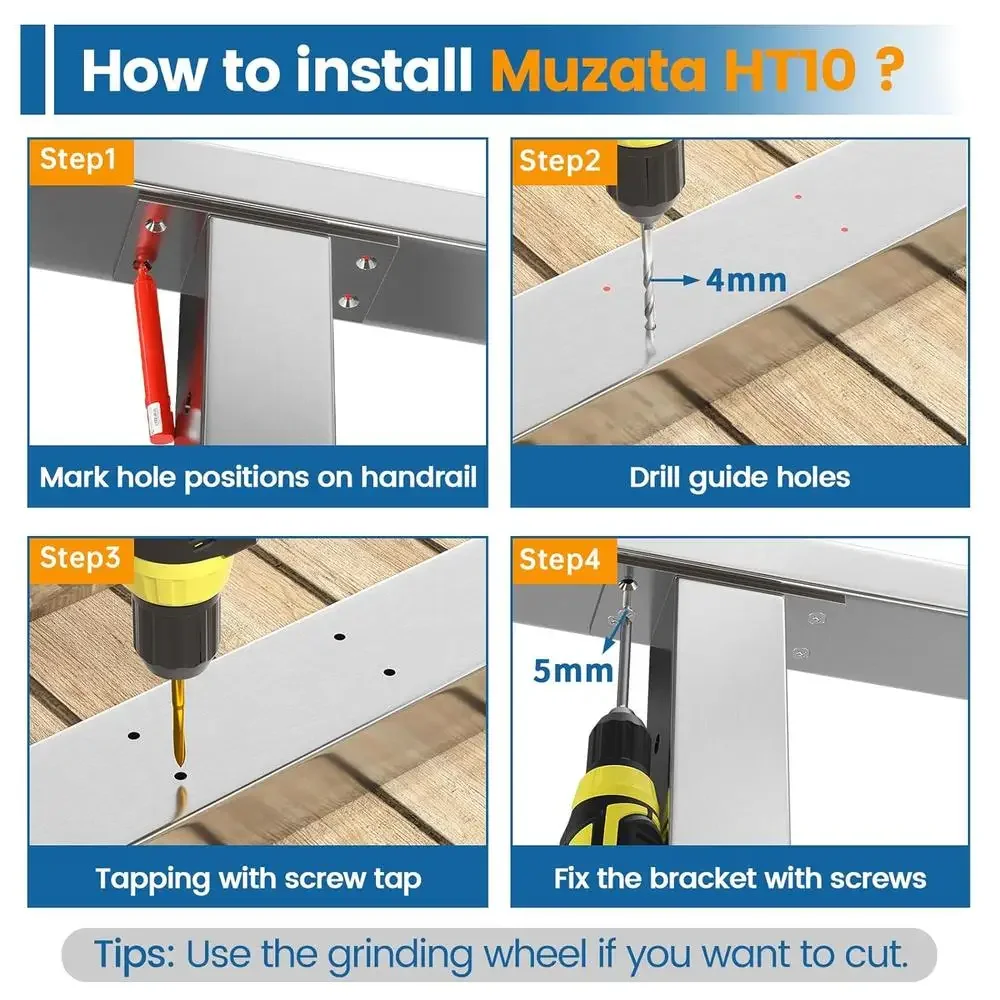 How to install Muzata HT10 ?

Step1

Mark hole positions on handrail

Step2

4mm

Drill guide holes

Step3

Tapping with screw tap

Step4

5mm

Fix the bracket with screws

Tips: Use the grinding wheel if you want to cut.