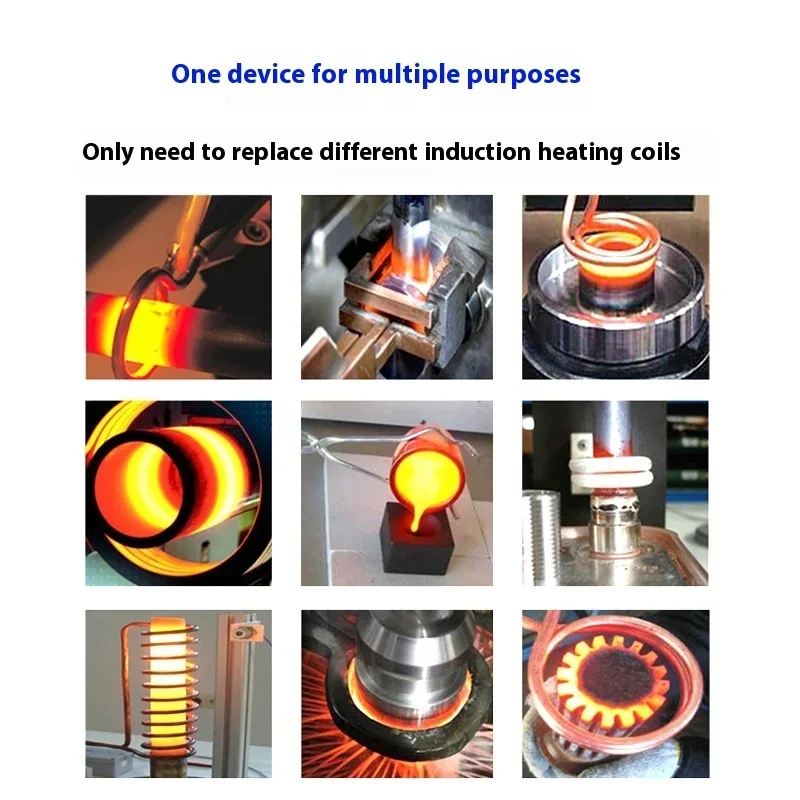 One device for multiple purposes

Only need to replace different induction heating coils