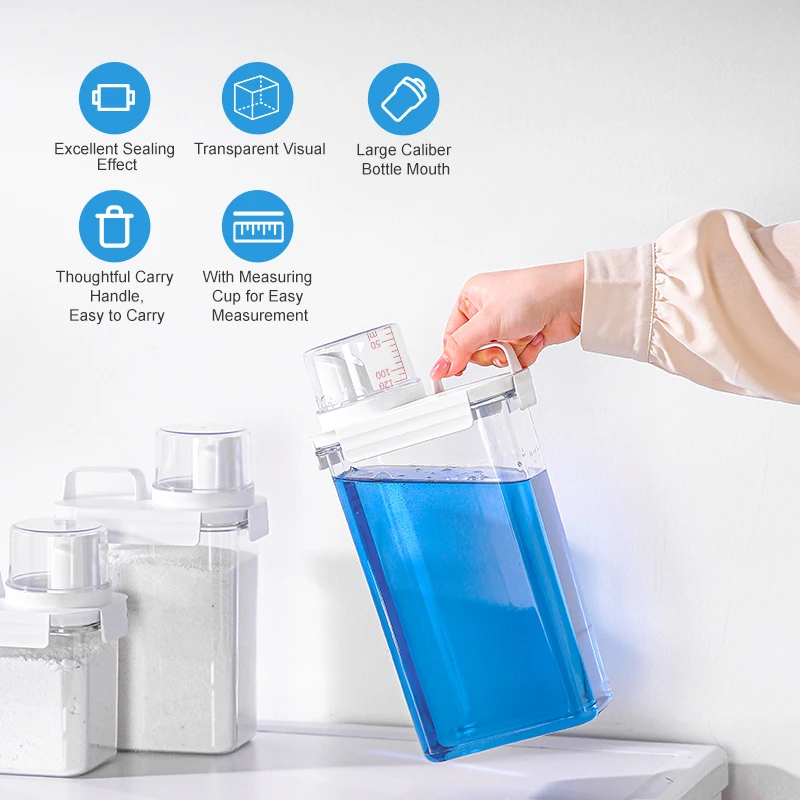 Excellent Sealing Effect

Transparent Visual

Large Caliber Bottle Mouth

Thoughtful Carry Handle, Easy to Carry

With Measuring Cup for Easy Measurement

50 ml
100
120