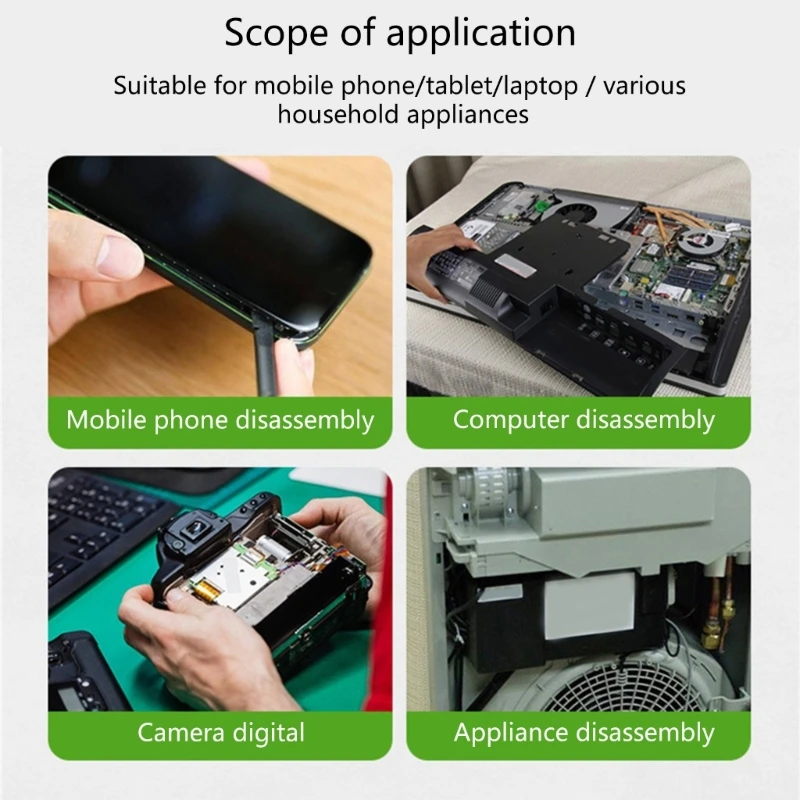 Scope of application

Suitable for mobile phone/tablet/laptop / various household appliances

Mobile phone disassembly

Computer disassembly

Camera digital

Appliance disassembly