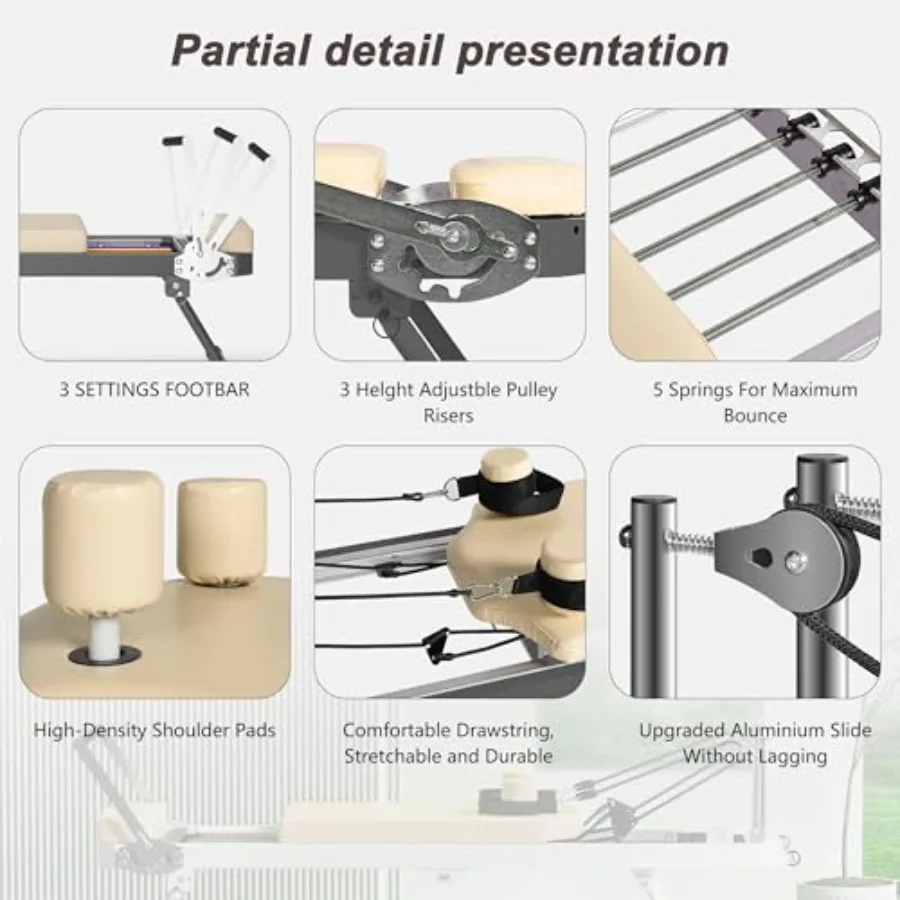 Partial detail presentation

3 SETTINGS FOOTBAR

3 Helght Adjustble Pulley Risers

5 Springs For Maximum Bounce

High-Density Shoulder Pads

Comfortable Drawstring, Stretchable and Durable

Upgraded Aluminium Slide Without Lagging