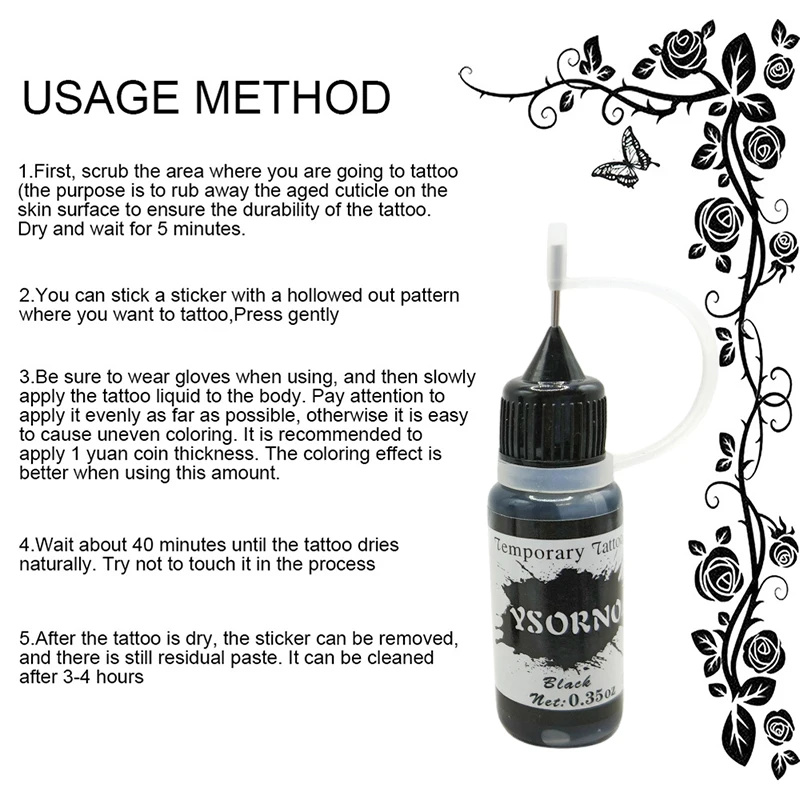 USAGE METHOD

1.First, scrub the area where you are going to tattoo (the purpose is to rub away the aged cuticle on the skin surface to ensure the durability of the tattoo. Dry and wait for 5 minutes.

2.You can stick a sticker with a hollowed out pattern where you want to tattoo,Press gently

3.Be sure to wear gloves when using, and then slowly apply the tattoo liquid to the body. Pay attention to apply it evenly as far as possible, otherwise it is easy to cause uneven coloring. It is recommended to apply 1 yuan coin thickness. The coloring effect is better when using this amount.

4.Wait about 40 minutes until the tattoo dries naturally. Try not to touch it in the process

5.After the tattoo is dry, the sticker can be removed, and there is still residual paste. It can be cleaned after 3-4 hours

Temporary Tattoo
YSORNO
Black
Net:0.35oz