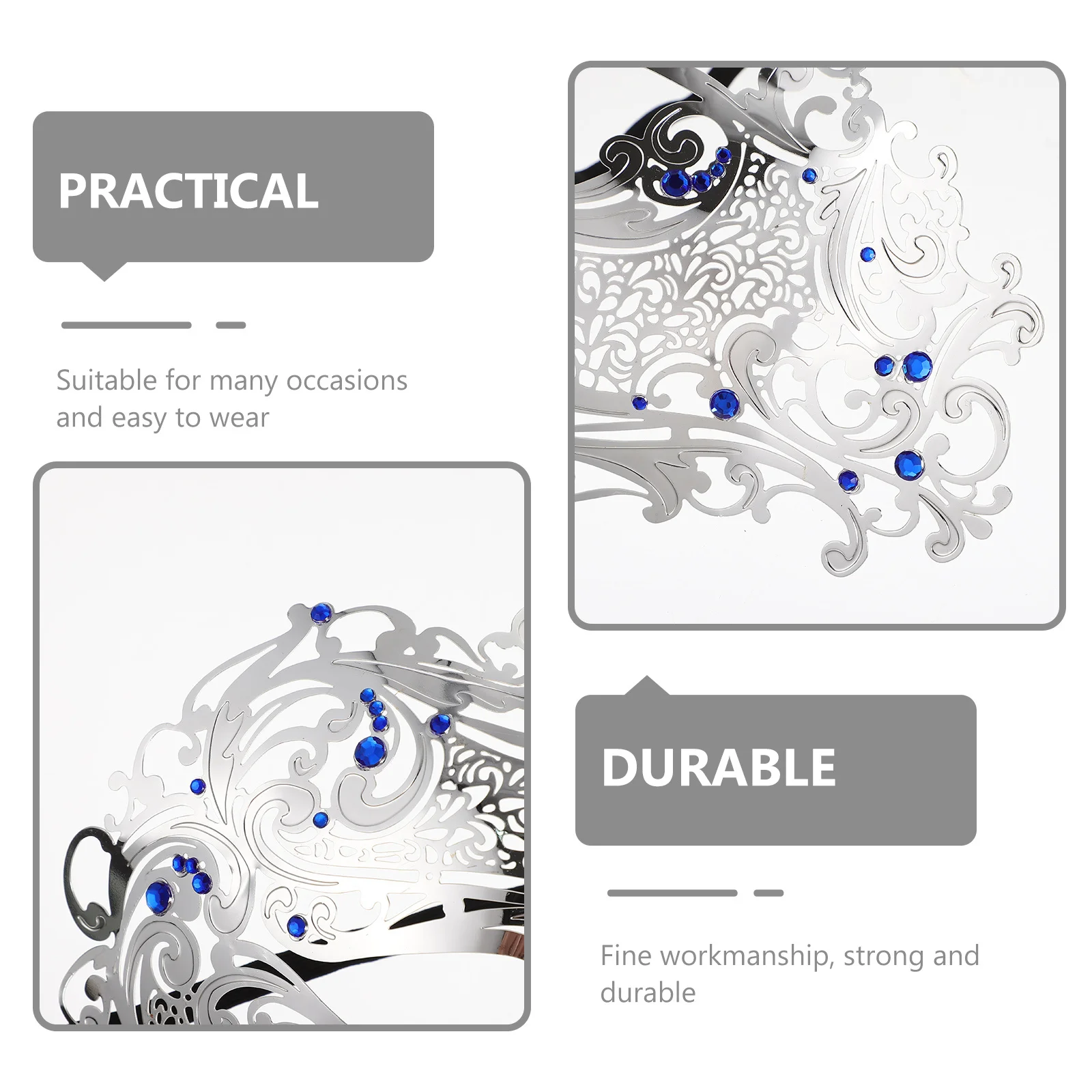 PRACTICAL

Suitable for many occasions and easy to wear

DURABLE

Fine workmanship, strong and durable