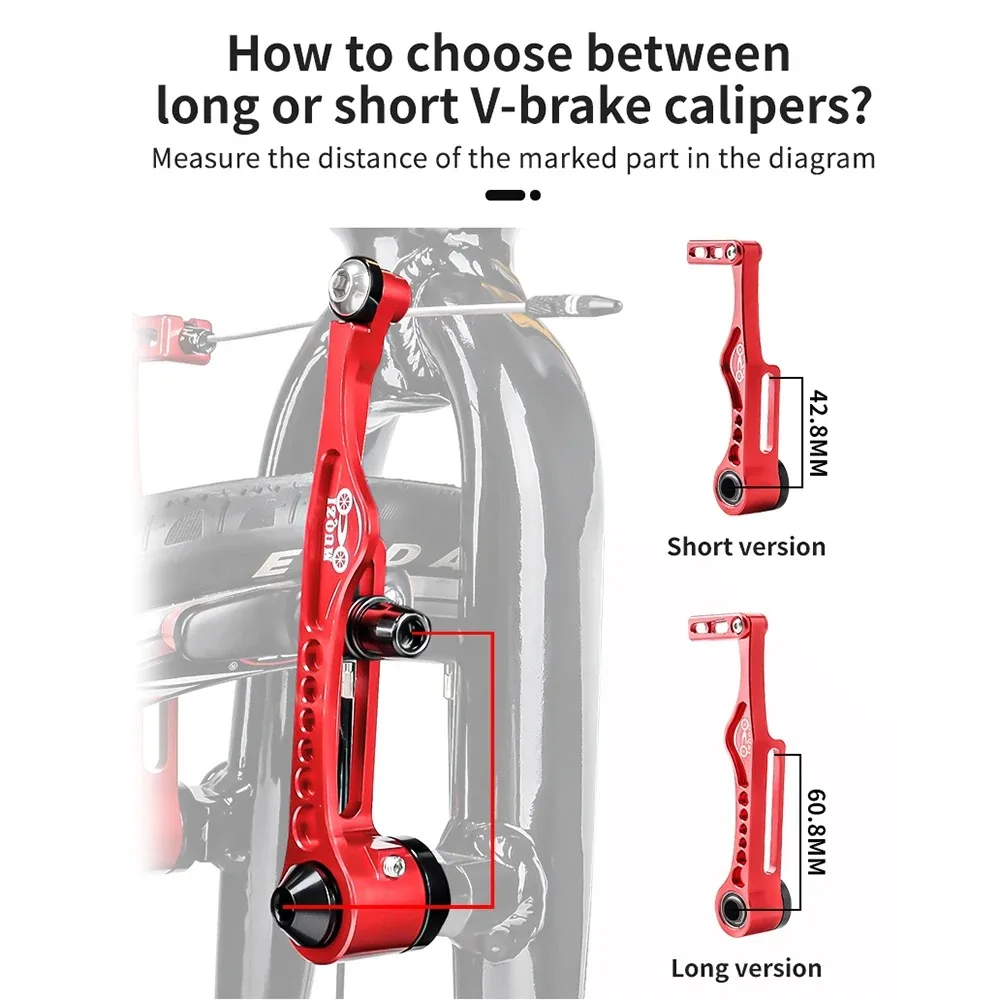 How to choose between long or short V-brake calipers?

Measure the distance of the marked part in the diagram

42.8MM

Short version

60.8MM

Long version