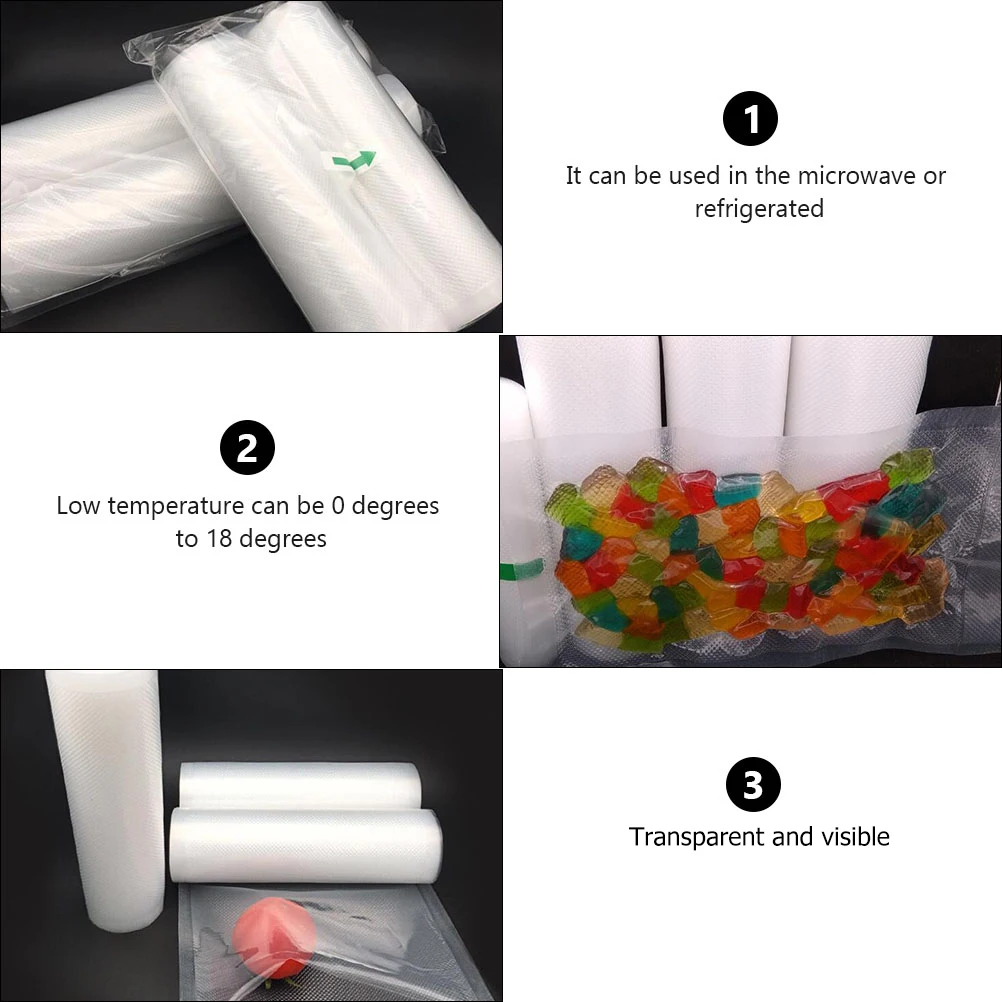 1
It can be used in the microwave or refrigerated

2
Low temperature can be 0 degrees to 18 degrees

3
Transparent and visible