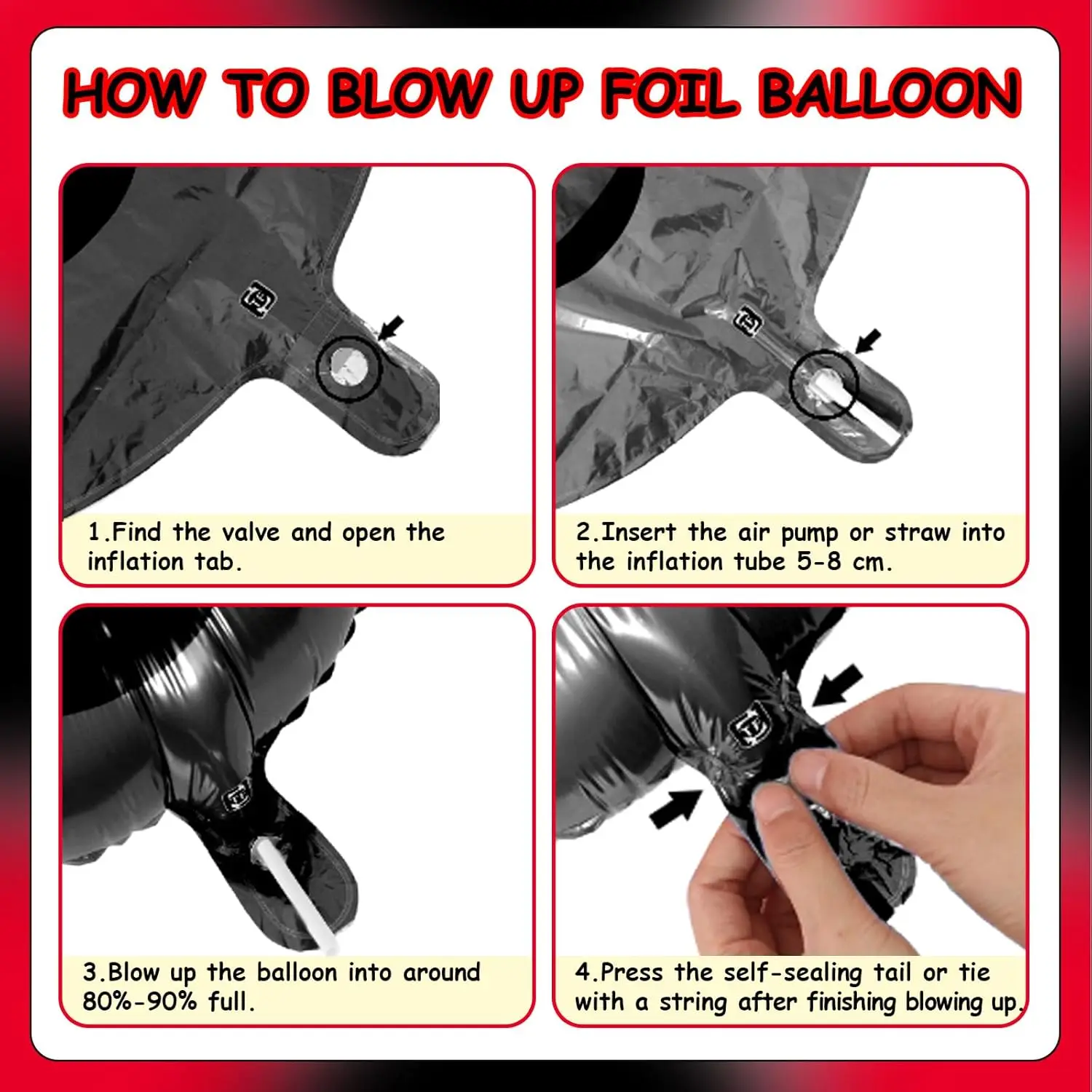 HOW TO BLOW UP FOIL BALLOON

1.Find the valve and open the inflation tab.

2.Insert the air pump or straw into the inflation tube 5-8 cm.

3.Blow up the balloon into around 80%-90% full.

4.Press the self-sealing tail or tie with a string after finishing blowing up.