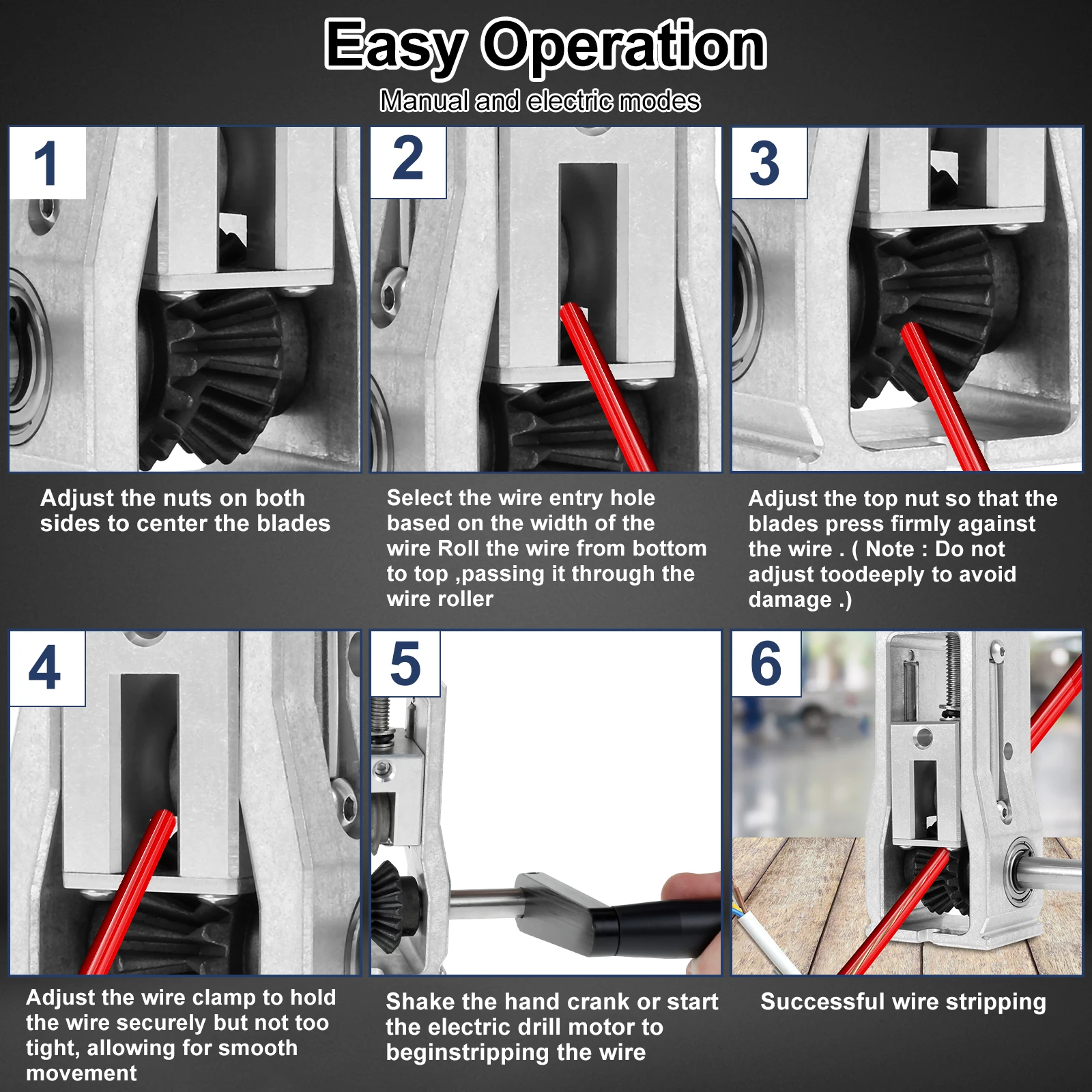 Easy Operation

Manual and electric modes

1

Adjust the nuts on both sides to center the blades

2

Select the wire entry hole based on the width of the wire Roll the wire from bottom to top ,passing it through the wire roller

3

Adjust the top nut so that the blades press firmly against the wire . ( Note : Do not adjust toodeeply to avoid damage .)

4

Adjust the wire clamp to hold the wire securely but not too tight, allowing for smooth movement

5

Shake the hand crank or start the electric drill motor to beginstripping the wire

6

Successful wire stripping