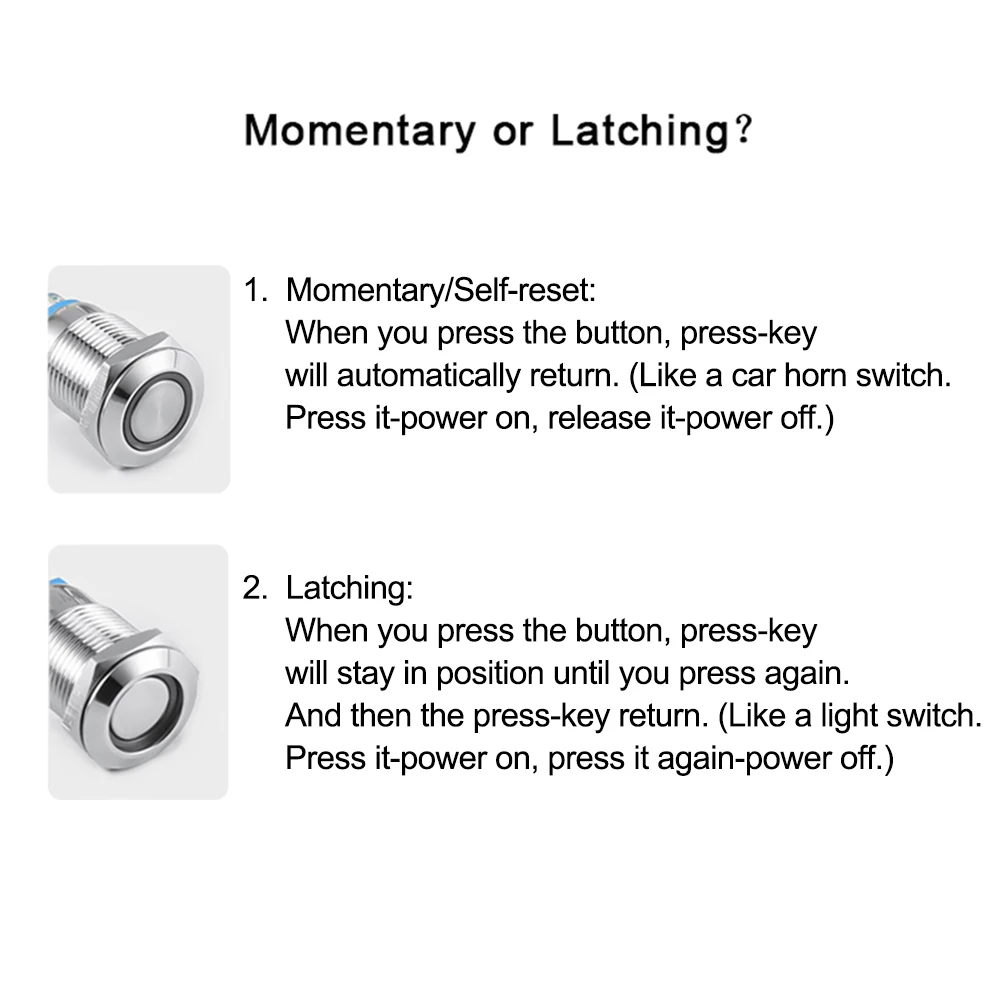 Momentary or Latching?

1. Momentary/Self-reset:
When you press the button, press-key will automatically return. (Like a car horn switch. Press it-power on, release it-power off.)

2. Latching:
When you press the button, press-key will stay in position until you press again. And then the press-key return. (Like a light switch. Press it-power on, press it again-power off.)