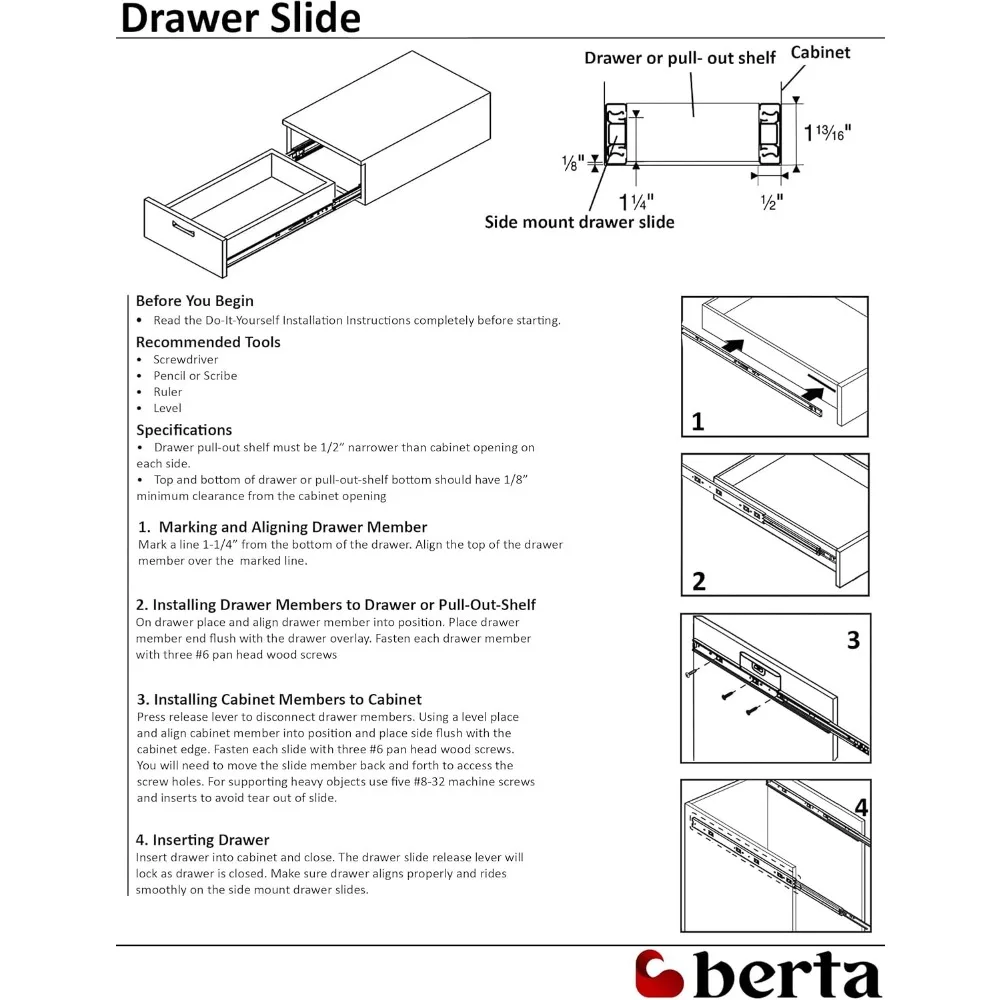 Drawer Slide

Drawer or pull- out shelf
Cabinet
$1\frac{13}{16}$"
$\frac{1}{8}$"
$1\frac{1}{4}$"
$\frac{1}{2}$"
Side mount drawer slide

Before You Begin
• Read the Do-It-Yourself Installation Instructions completely before starting.

Recommended Tools
• Screwdriver
• Pencil or Scribe
• Ruler
• Level

Specifications
• Drawer pull-out shelf must be 1/2" narrower than cabinet opening on each side.
• Top and bottom of drawer or pull-out-shelf bottom should have 1/8" minimum clearance from the cabinet opening

1. Marking and Aligning Drawer Member
Mark a line 1-1/4" from the bottom of the drawer. Align the top of the drawer member over the marked line.

2. Installing Drawer Members to Drawer or Pull-Out-Shelf
On drawer place and align drawer member into position. Place drawer member end flush with the drawer overlay. Fasten each drawer member with three #6 pan head wood screws

3. Installing Cabinet Members to Cabinet
Press release lever to disconnect drawer members. Using a level place and align cabinet member into position and place side flush with the cabinet edge. Fasten each slide with three #6 pan head wood screws. You will need to move the slide member back and forth to access the screw holes. For supporting heavy objects use five #8-32 machine screws and inserts to avoid tear out of slide.

4. Inserting Drawer
Insert drawer into cabinet and close. The drawer slide release lever will lock as drawer is closed. Make sure drawer aligns properly and rides smoothly on the side mount drawer slides.

1
2
3
4

berta