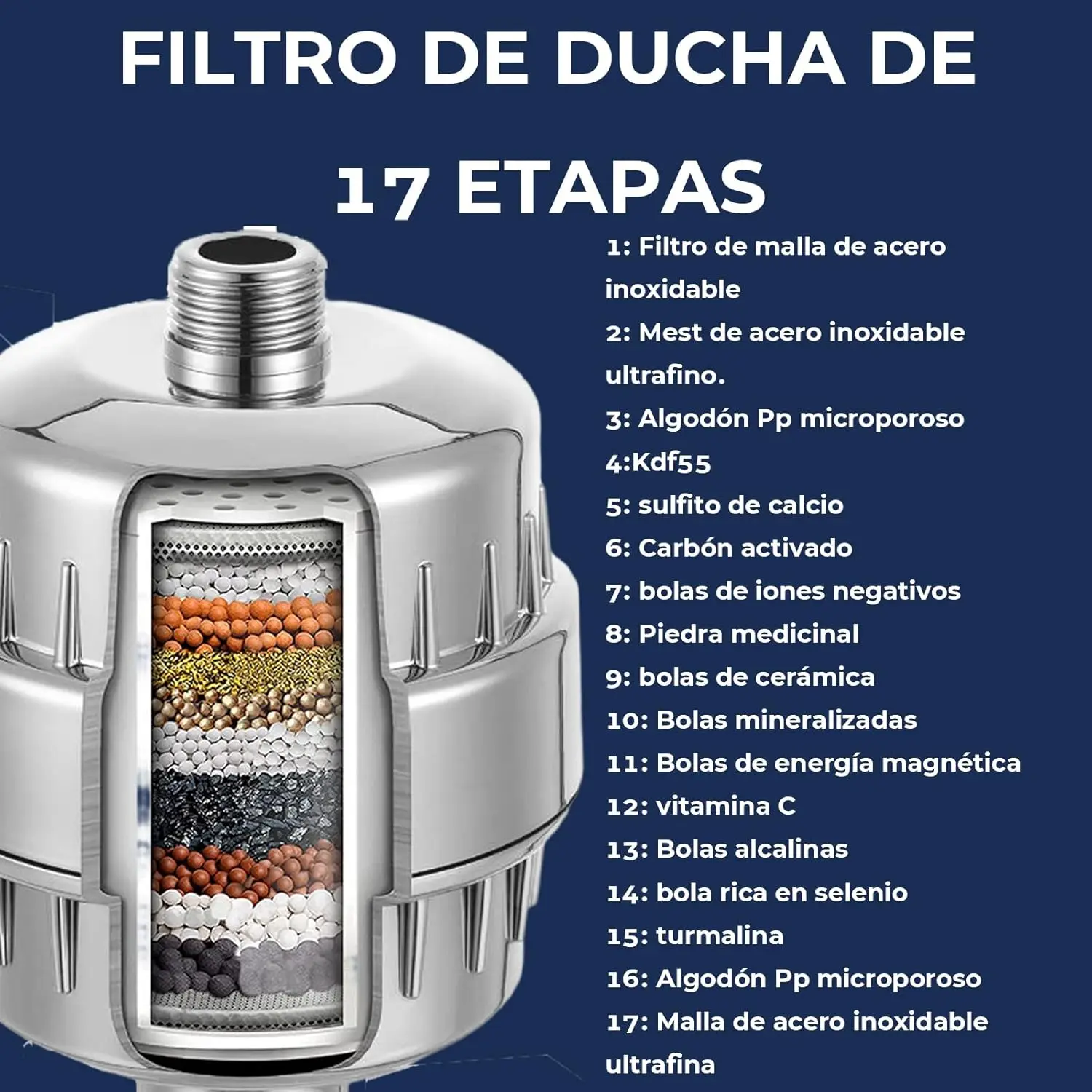 FILTRO DE DUCHA DE

17 ETAPAS

1: Filtro de malla de acero inoxidable
2: Mest de acero inoxidable ultrafino.
3: Algodón Pp microporoso
4:Kdf55
5: sulfito de calcio
6: Carbón activado
7: bolas de iones negativos
8: Piedra medicinal
9: bolas de cerámica
10: Bolas mineralizadas
11: Bolas de energía magnética
12: vitamina C
13: Bolas alcalinas
14: bola rica en selenio
15: turmalina
16: Algodón Pp microporoso
17: Malla de acero inoxidable ultrafina