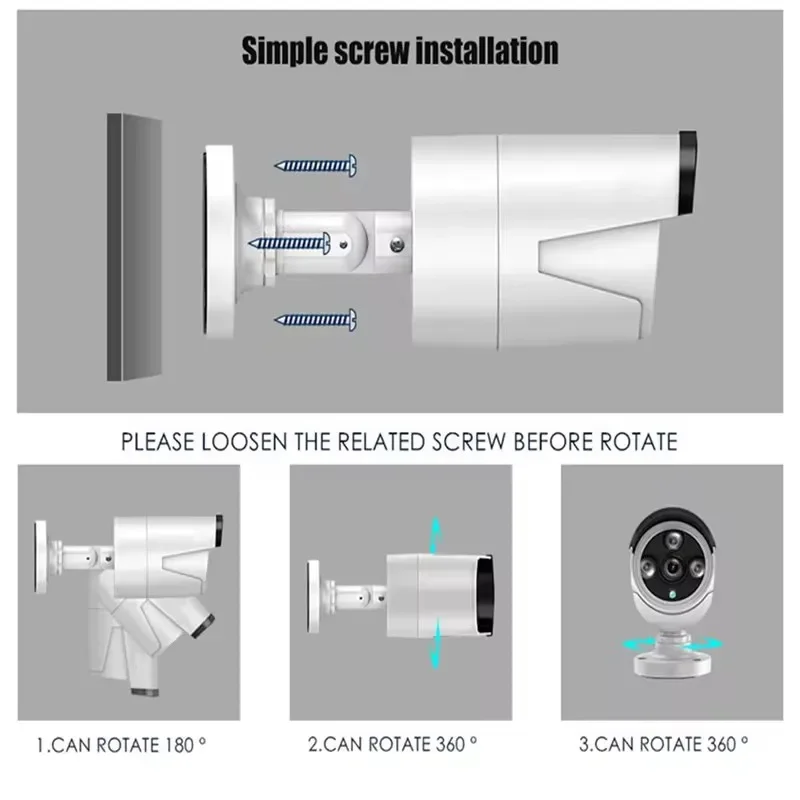 Simple screw installation

PLEASE LOOSEN THE RELATED SCREW BEFORE ROTATE

1.CAN ROTATE 180 °

2.CAN ROTATE 360 °

3.CAN ROTATE 360 °