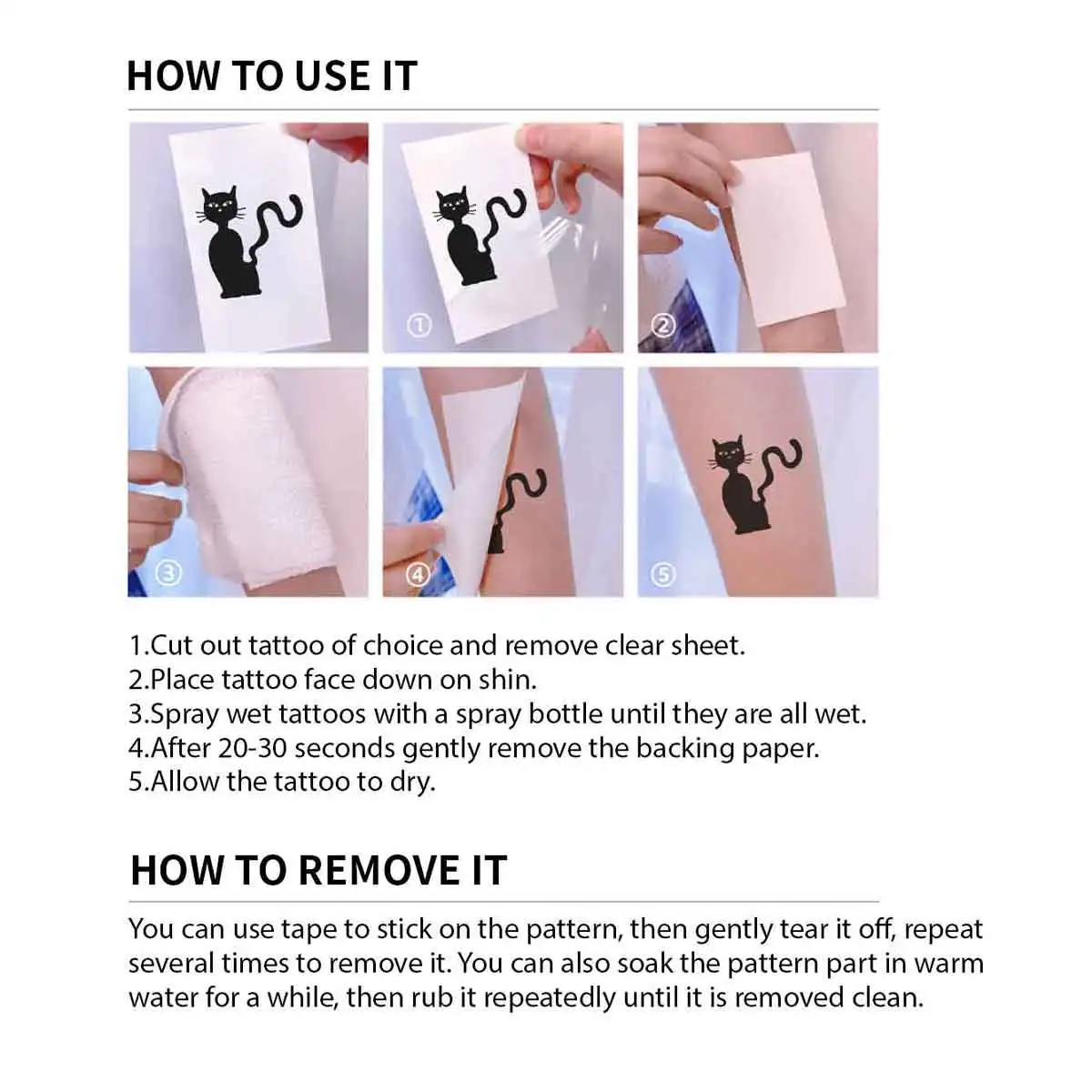 HOW TO USE IT

①

②

③

④

⑤

1.Cut out tattoo of choice and remove clear sheet.
2.Place tattoo face down on shin.
3.Spray wet tattoos with a spray bottle until they are all wet.
4.After 20-30 seconds gently remove the backing paper.
5.Allow the tattoo to dry.

HOW TO REMOVE IT

You can use tape to stick on the pattern, then gently tear it off, repeat several times to remove it. You can also soak the pattern part in warm water for a while, then rub it repeatedly until it is removed clean.