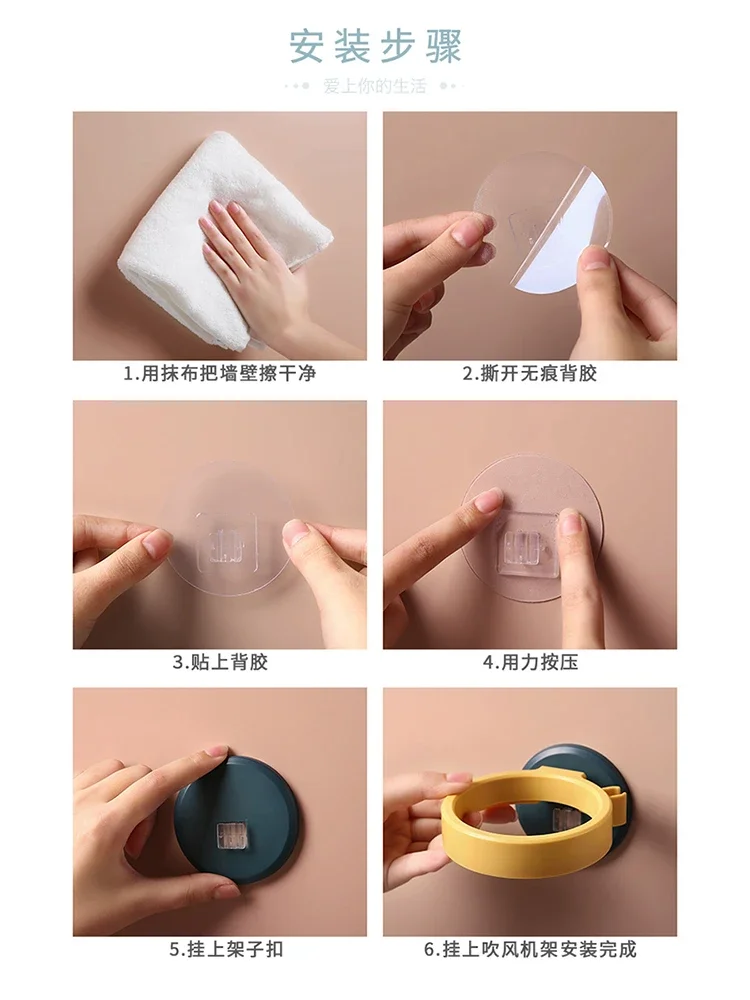 安装步骤

爱上你的生活

1.用抹布把墙壁擦干净

2.撕开无痕背胶

3.贴上背胶

4.用力按压

5.挂上架子扣

6.挂上吹风机架安装完成