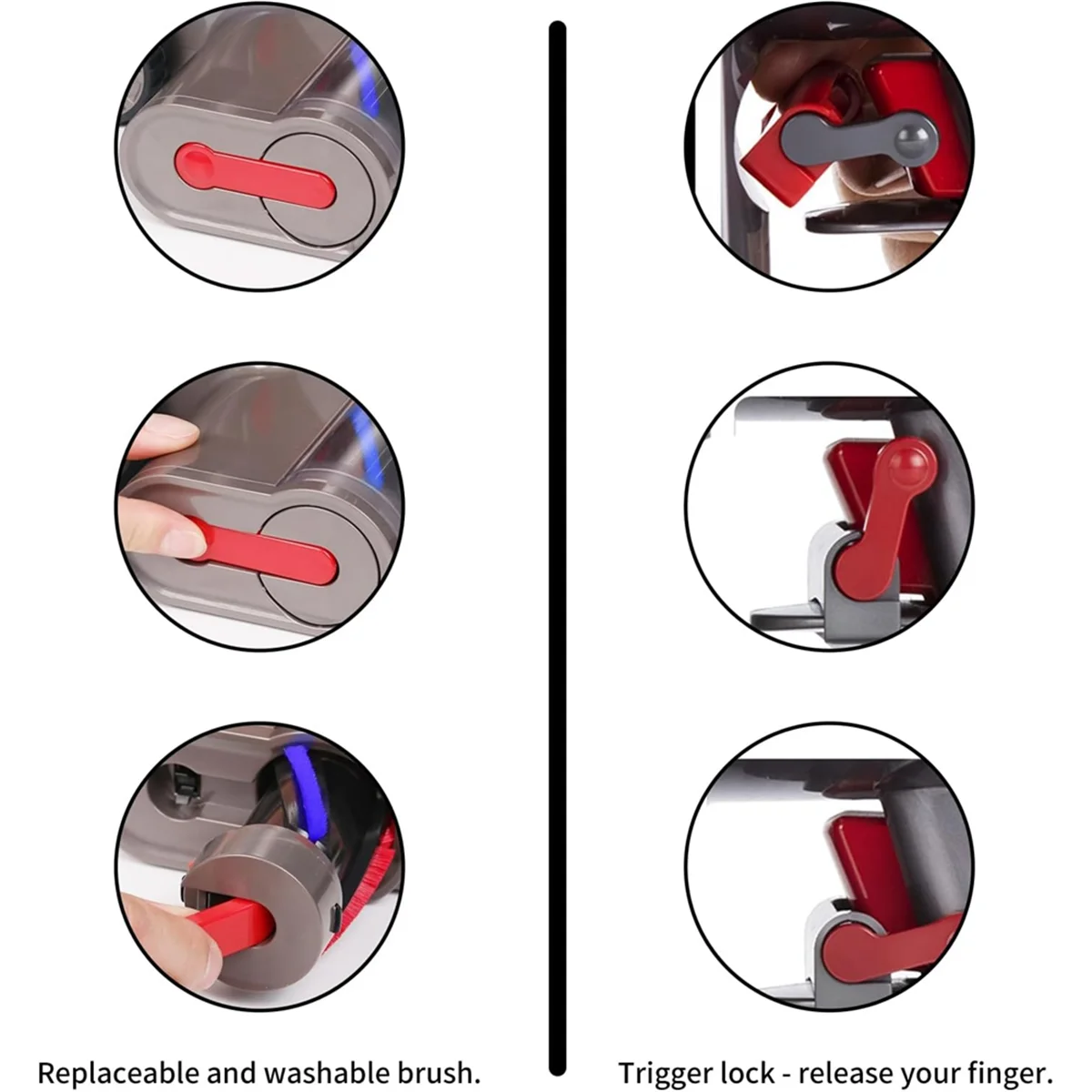 Replaceable and washable brush.

Trigger lock - release your finger.