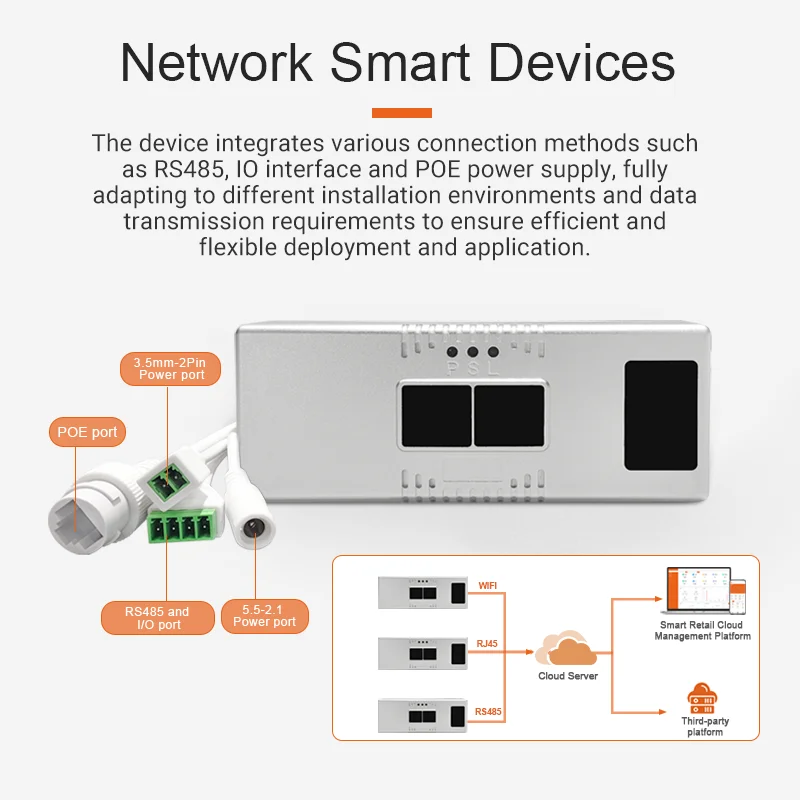 Network Smart Devices

The device integrates various connection methods such as RS485, IO interface and POE power supply, fully adapting to different installation environments and data transmission requirements to ensure efficient and flexible deployment and application.

P S L

3.5mm-2Pin Power port

POE port

RS485 and I/O port

5.5-2.1 Power port

WIFI

RJ45

RS485

Cloud Server

Smart Retail Cloud Management Platform

Third-party platform