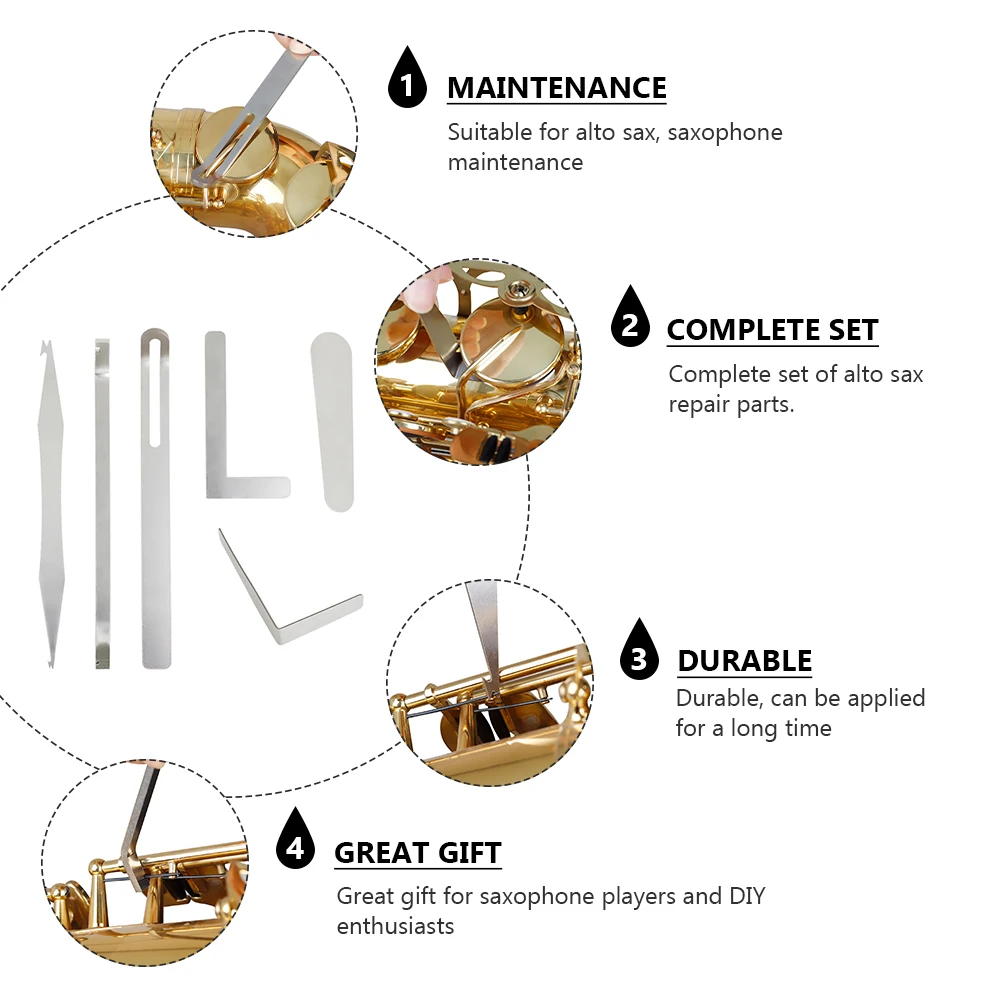 1 MAINTENANCE

Suitable for alto sax, saxophone maintenance

2 COMPLETE SET

Complete set of alto sax repair parts.

3 DURABLE

Durable, can be applied for a long time

4 GREAT GIFT

Great gift for saxophone players and DIY enthusiasts