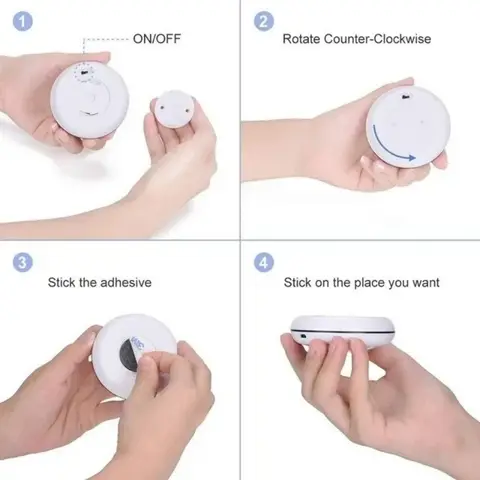 1

ON/OFF

2

Rotate Counter-Clockwise

3

Stick the adhesive

4

Stick on the place you want