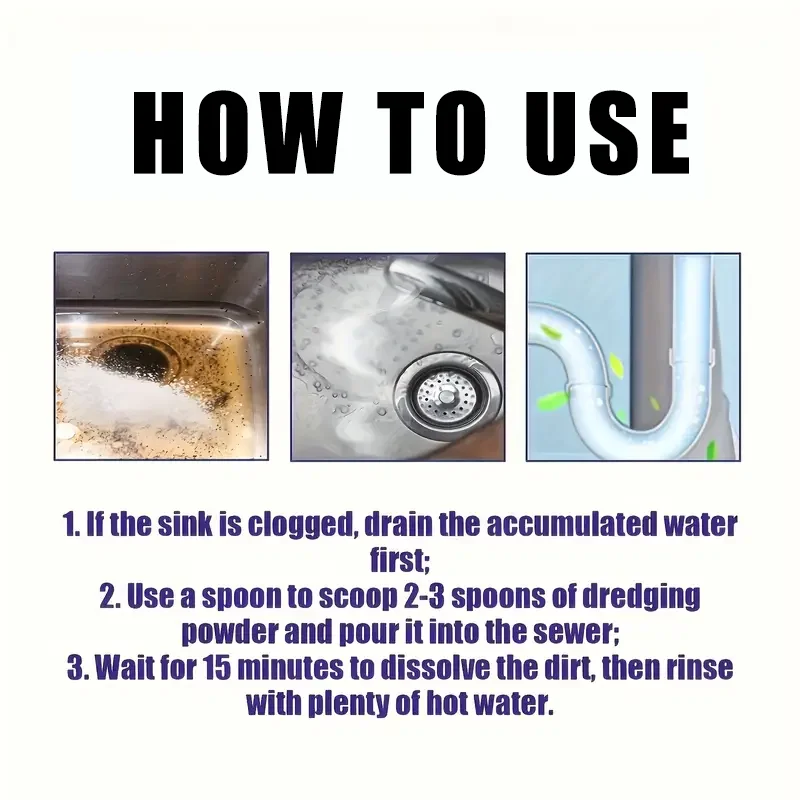 HOW TO USE

1. If the sink is clogged, drain the accumulated water first;
2. Use a spoon to scoop 2-3 spoons of dredging powder and pour it into the sewer;
3. Wait for 15 minutes to dissolve the dirt, then rinse with plenty of hot water.