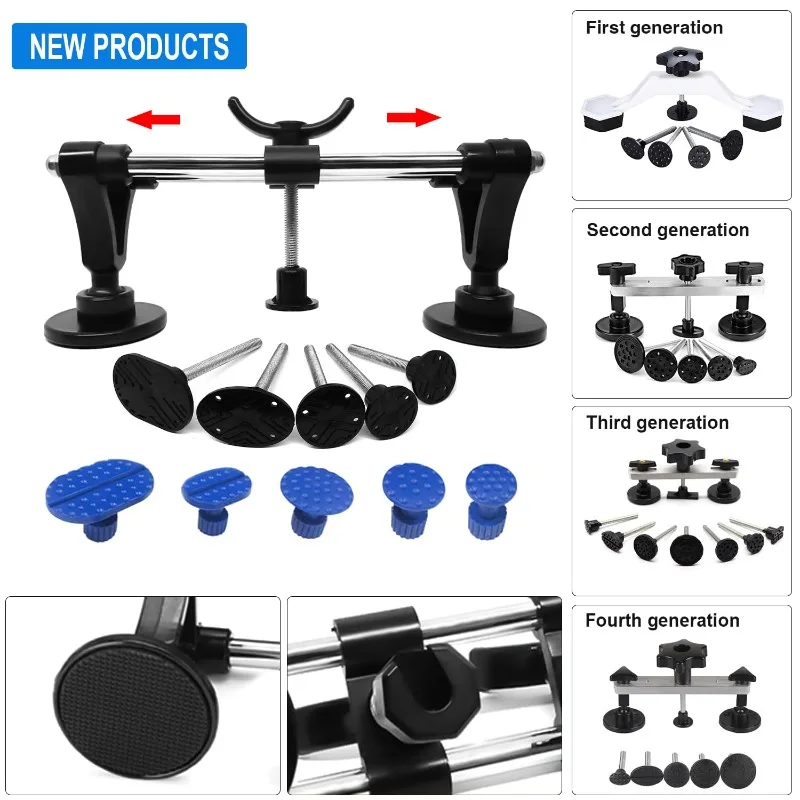 NEW PRODUCTS

First generation

Second generation

Third generation

Fourth generation