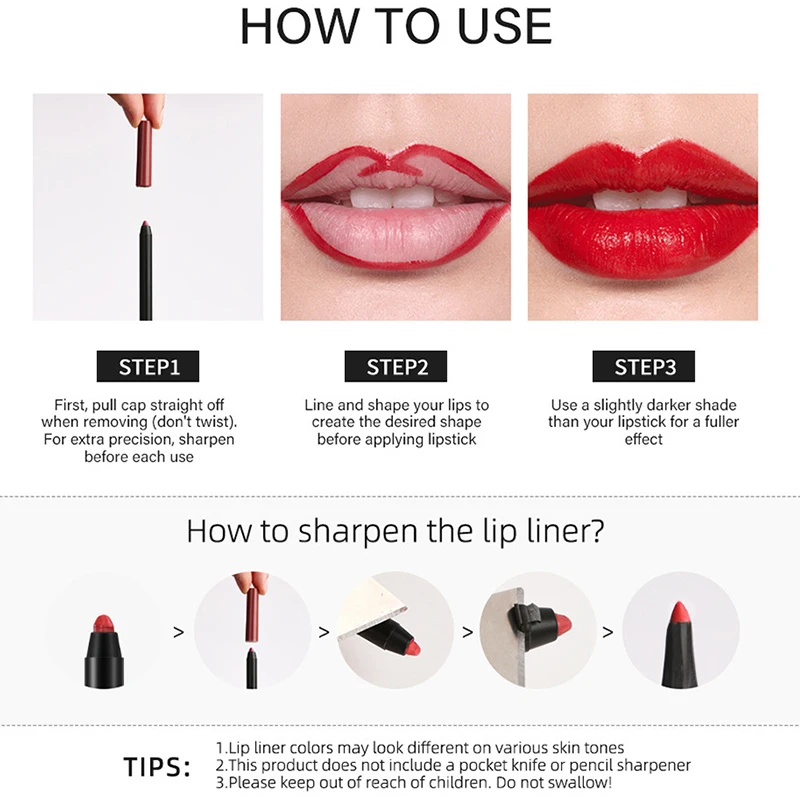 HOW TO USE

STEP1

First, pull cap straight off when removing (don't twist). For extra precision, sharpen before each use

STEP2

Line and shape your lips to create the desired shape before applying lipstick

STEP3

Use a slightly darker shade than your lipstick for a fuller effect

How to sharpen the lip liner?

> > > >

TIPS:

1.Lip liner colors may look different on various skin tones
2.This product does not include a pocket knife or pencil sharpener
3.Please keep out of reach of children. Do not swallow!