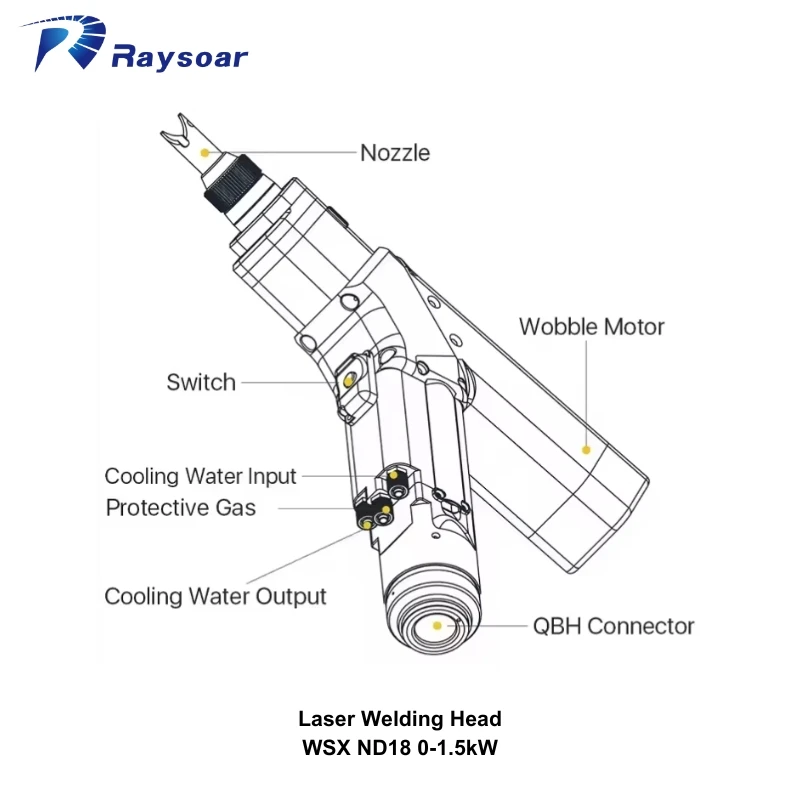 Raysoar

Nozzle

Wobble Motor

Switch

Cooling Water Input

Protective Gas

Cooling Water Output

QBH Connector

Laser Welding Head
WSX ND18 0-1.5kW